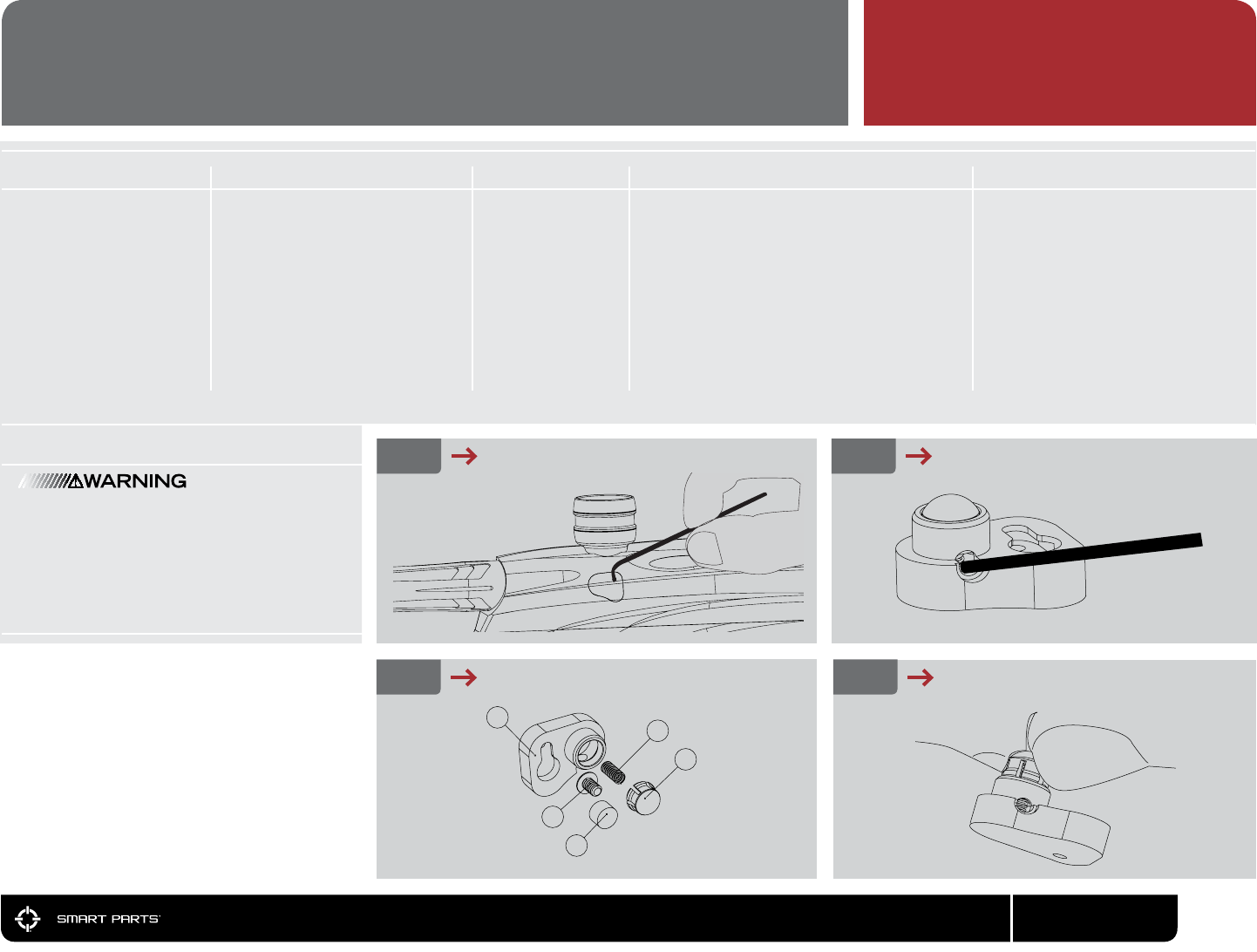 WARNING

SMART PARTS