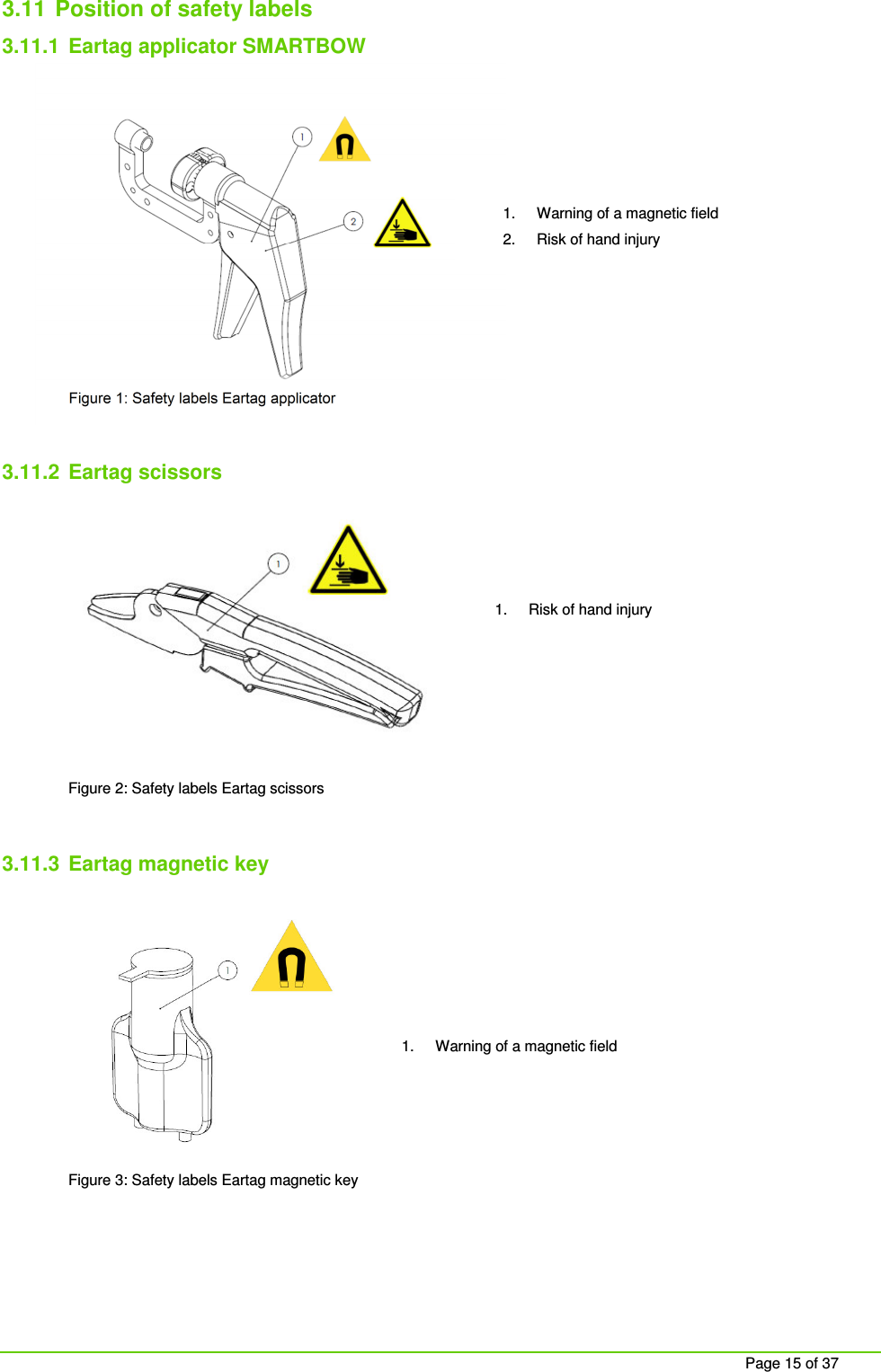 3.11 Position of safety labels

3.11.1 Eartag applicator SMARTBOW

1

2

1. Warning of a magnetic field
2. Risk of hand injury

Figure 1: Safety labels Eartag applicator

3.11.2 Eartag scissors

1

1. Risk of hand injury

Figure 2: Safety labels Eartag scissors

3.11.3 Eartag magnetic key

1

1. Warning of a magnetic field

Figure 3: Safety labels Eartag magnetic key

Page 15 of 37