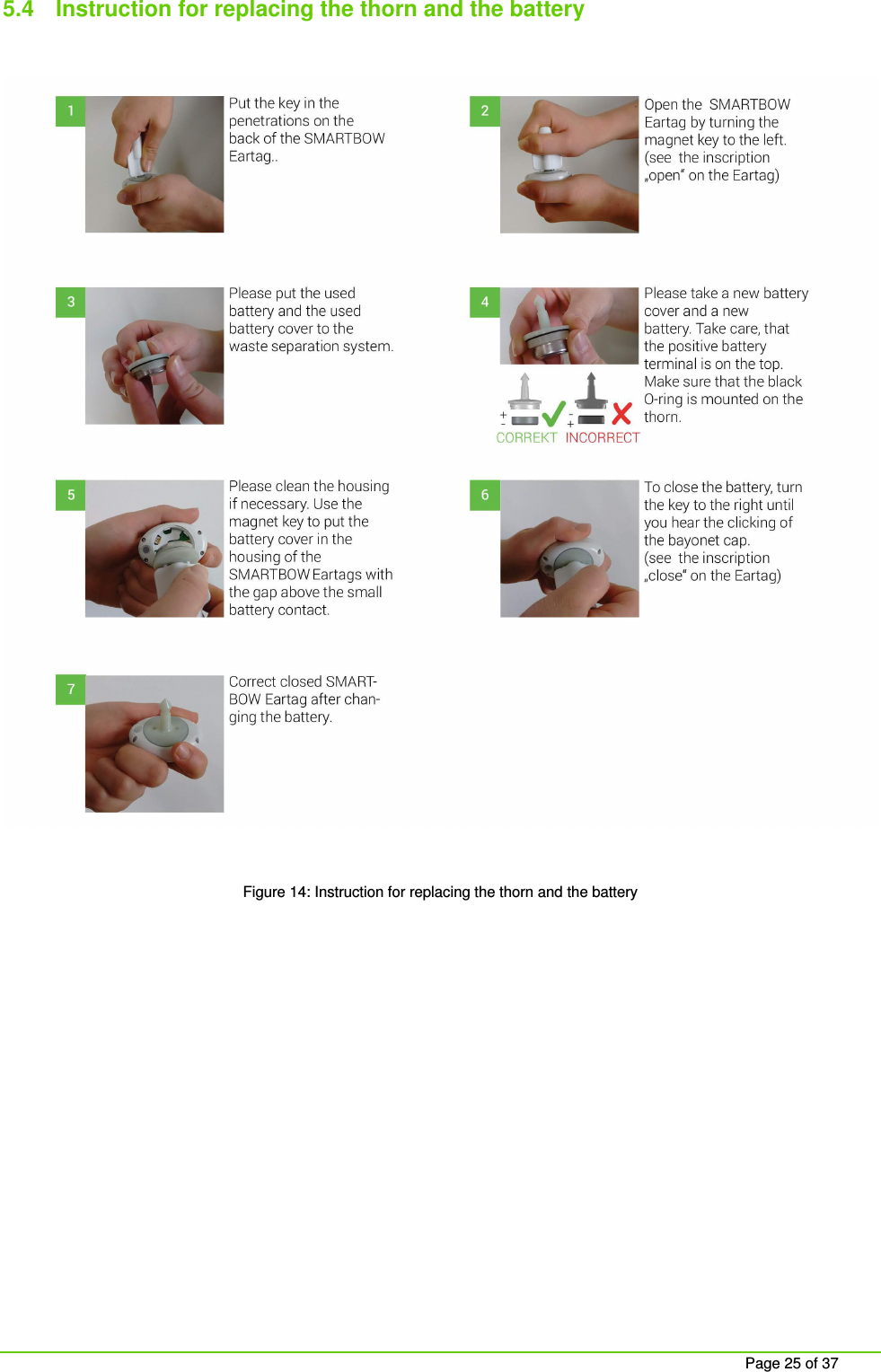 5.4 Instruction for replacing the thorn and the battery

1

Put the key in the penetrations on the back of the SMARTBOW Eartag..

2

Open the SMARTBOW Eartag by turning the magnet key to the left. (see the inscription „open“ on the Eartag)

3

Please put the used battery and the used battery cover to the waste separation system.

4

Please take a new battery cover and a new battery. Take care, that the positive battery terminal is on the top. Make sure that the black O-ring is mounted on the thorn.

+ - - +

CORREKT INCORRECT

5

Please clean the housing if necessary. Use the magnet key to put the battery cover in the housing of the SMARTBOW Eartags with the gap above the small battery contact.

6

To close the battery, turn the key to the right until you hear the clicking of the bayonet cap. (see the inscription „close“ on the Eartag)

7

Correct closed SMARTBOW Eartag after changing the battery.

Figure 14: Instruction for replacing the thorn and the battery

Page 25 of 37