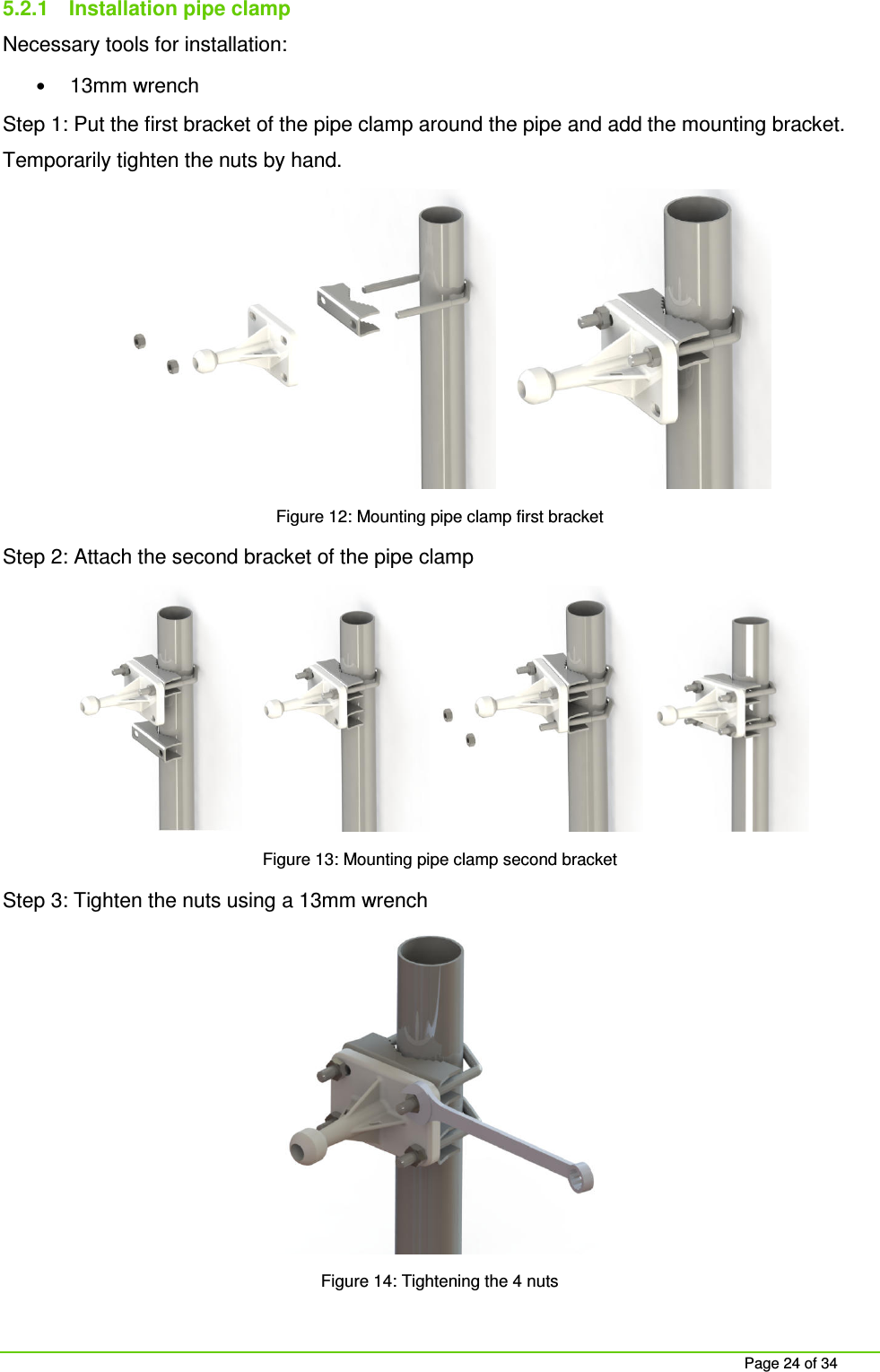 5.2.1 Installation pipe clamp

Necessary tools for installation:

• 13mm wrench

Step 1: Put the first bracket of the pipe clamp around the pipe and add the mounting bracket. Temporarily tighten the nuts by hand.

Figure 12: Mounting pipe clamp first bracket

Step 2: Attach the second bracket of the pipe clamp

Figure 13: Mounting pipe clamp second bracket

Step 3: Tighten the nuts using a 13mm wrench

Figure 14: Tightening the 4 nuts

Page 24 of 34