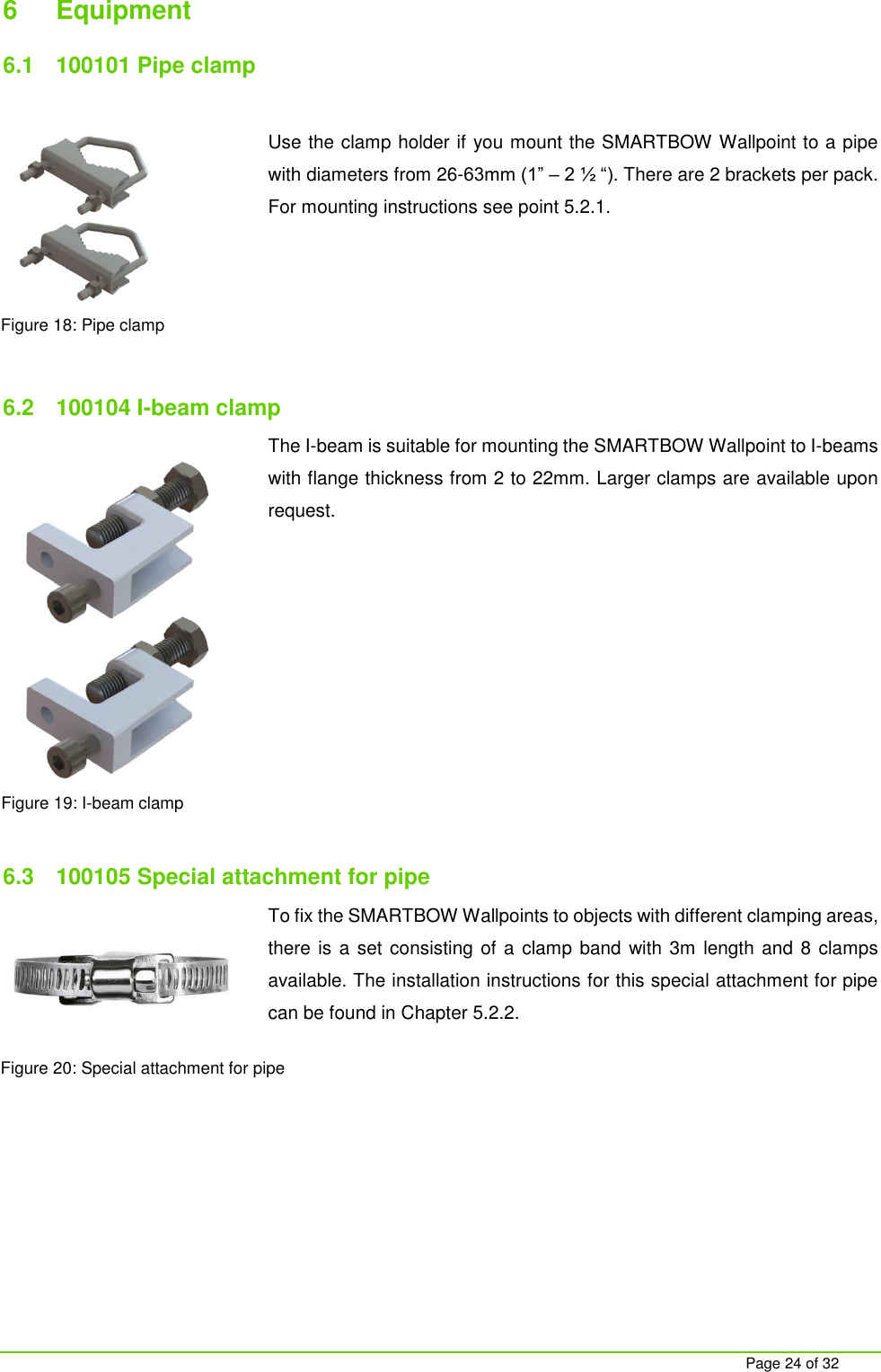 6 Equipment

6.1 100101 Pipe clamp

Use the clamp holder if you mount the SMARTBOW Wallpoint to a pipe with diameters from 26-63mm (1” – 2 ½ “). There are 2 brackets per pack. For mounting instructions see point 5.2.1.

Figure 18: Pipe clamp

6.2 100104 I-beam clamp

The I-beam is suitable for mounting the SMARTBOW Wallpoint to I-beams with flange thickness from 2 to 22mm. Larger clamps are available upon request.

Figure 19: I-beam clamp

6.3 100105 Special attachment for pipe

To fix the SMARTBOW Wallpoints to objects with different clamping areas, there is a set consisting of a clamp band with 3m length and 8 clamps available. The installation instructions for this special attachment for pipe can be found in Chapter 5.2.2.

Figure 20: Special attachment for pipe

Page 24 of 32