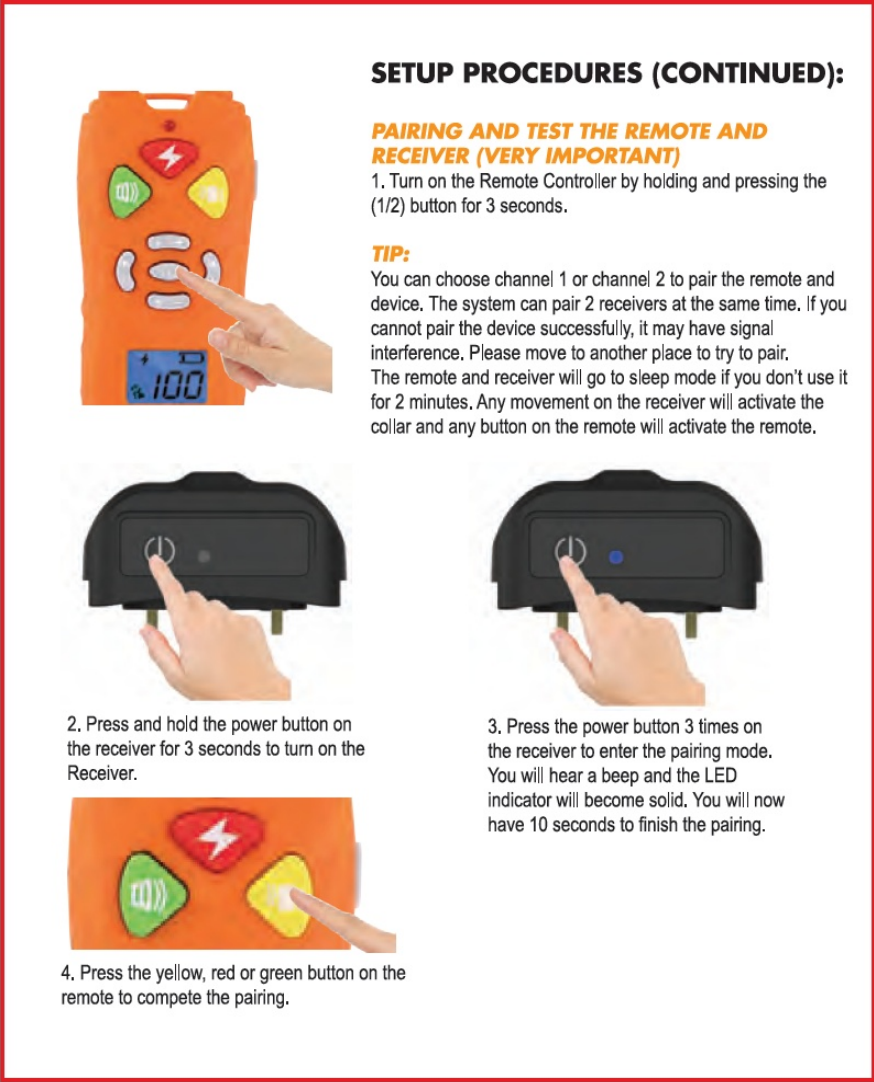 SETUP PROCEDURES (CONTINUED):

PAIRING AND TEST THE REMOTE AND RECEIVER (VERY IMPORTANT)

1. Turn on the Remote Controller by holding and pressing the (1/2) button for 3 seconds.

TIP:

You can choose channel 1 or channel 2 to pair the remote and device. The system can pair 2 receivers at the same time. If you cannot pair the device successfully, it may have signal interference. Please move to another place to try to pair.
The remote and receiver will go to sleep mode if you don't use it for 2 minutes. Any movement on the receiver will activate the collar and any button on the remote will activate the remote.

100

2. Press and hold the power button on the receiver for 3 seconds to turn on the Receiver.

3. Press the power button 3 times on the receiver to enter the pairing mode. You will hear a beep and the LED indicator will become solid. You will now have 10 seconds to finish the pairing.

4. Press the yellow, red or green button on the remote to compete the pairing.