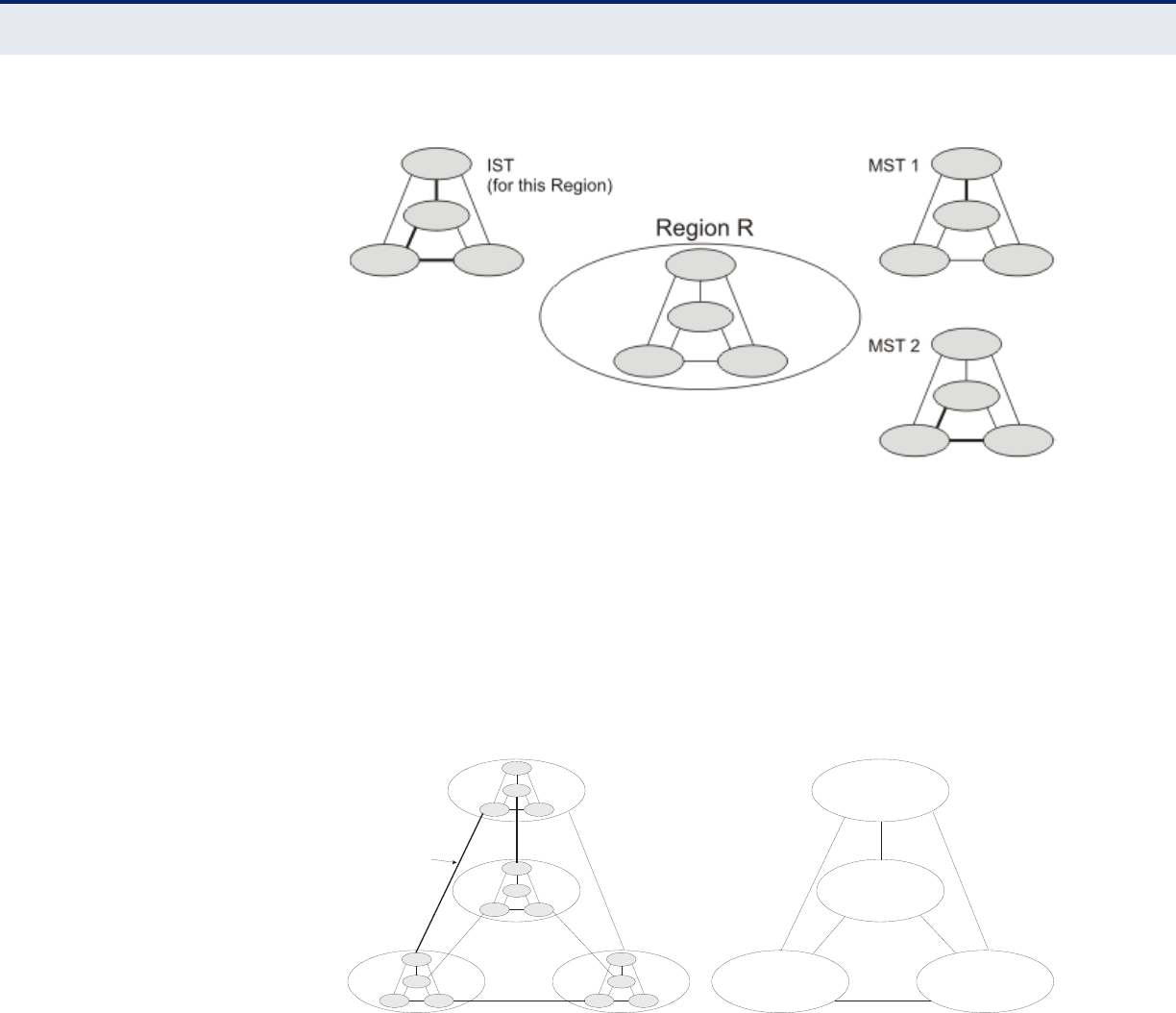 IST
(for this Region)

Region R

MST 1

MST 2