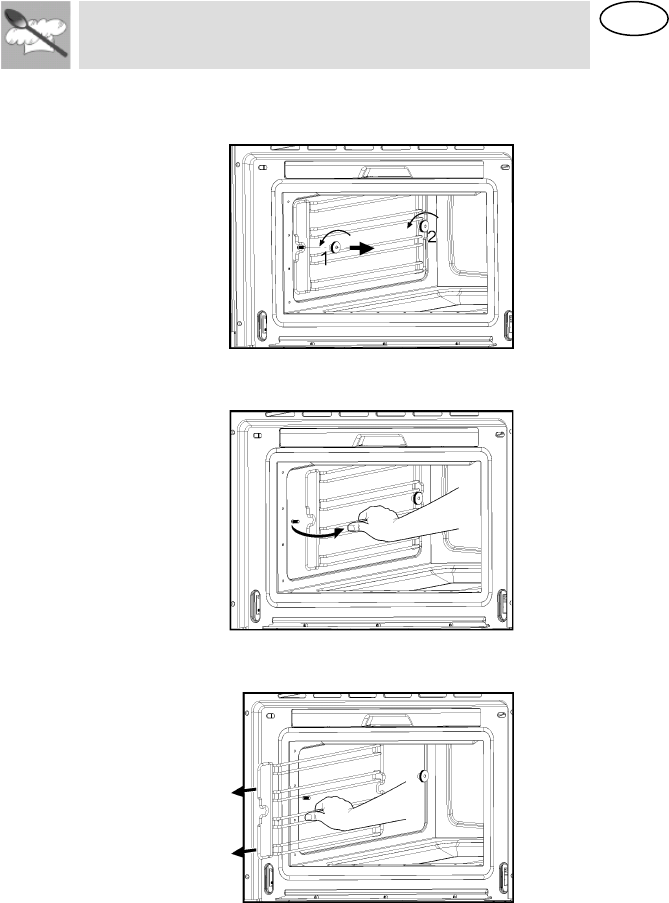 1
2