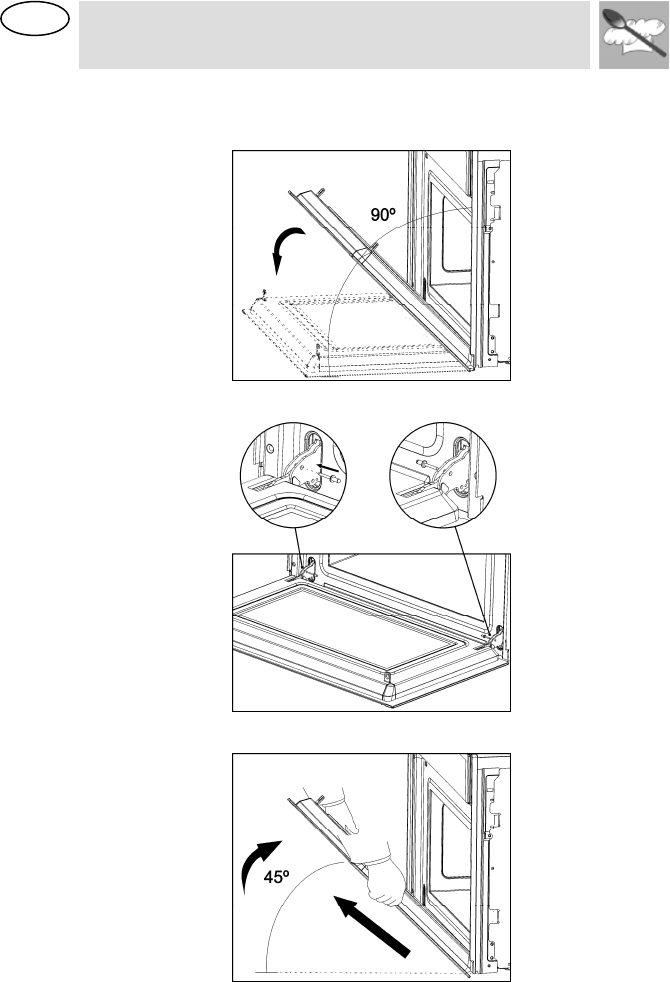 90º

45º