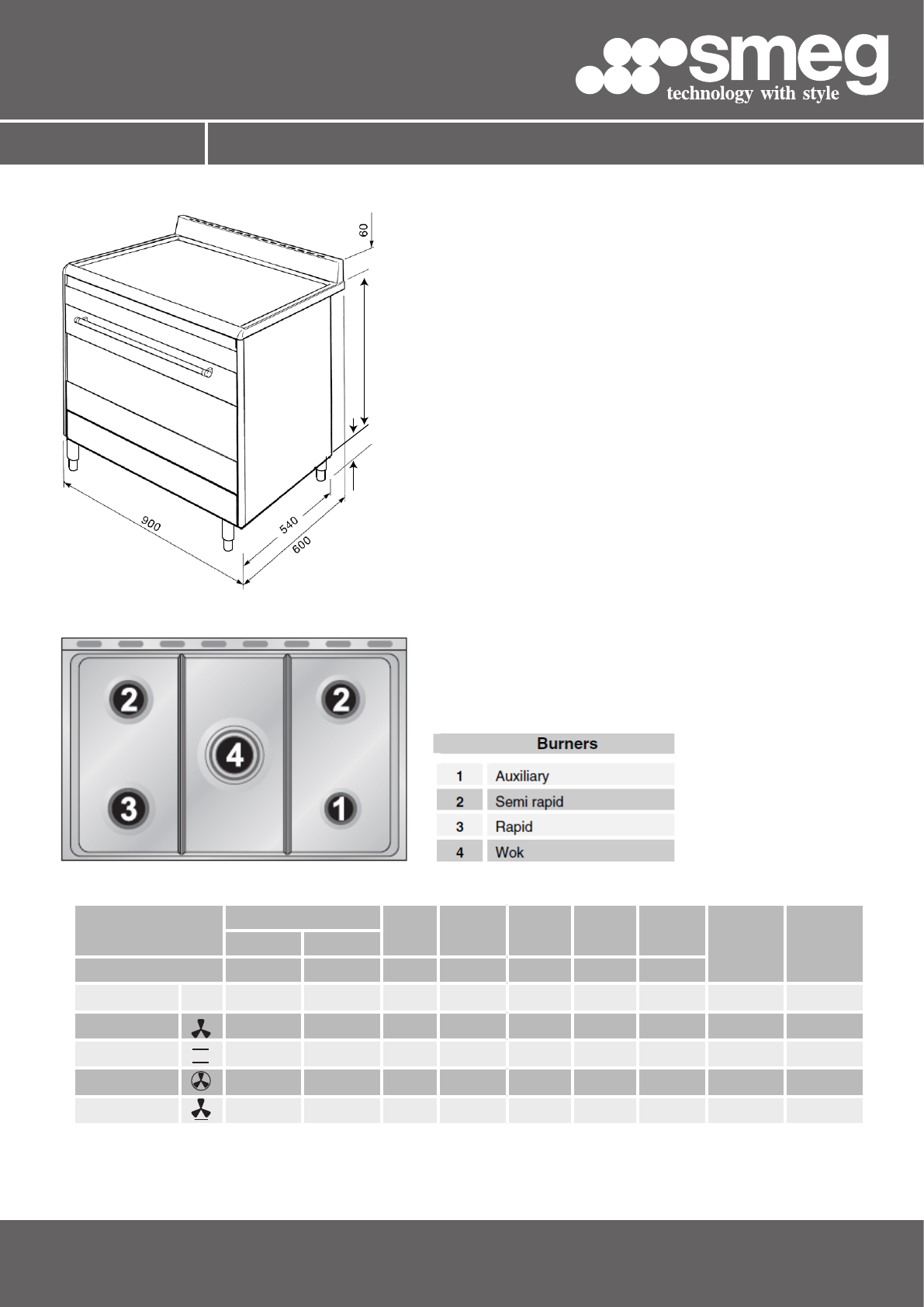 smeg
technology with style

60

900

540

600

2

2

4

3

1

| Burners | |
|---|---|
| 1 | Auxiliary |
| 2 | Semi rapid |
| 3 | Rapid |
| 4 | Wok |