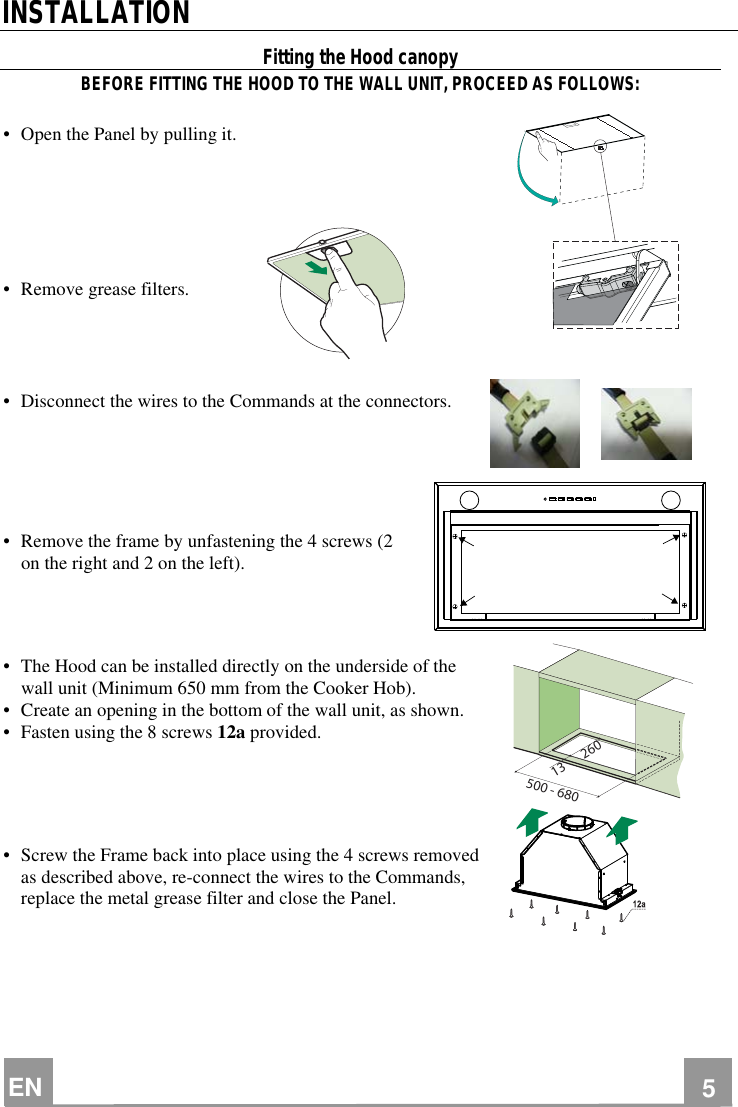 INSTALLATION

Fitting the Hood canopy

BEFORE FITTING THE HOOD TO THE WALL UNIT, PROCEED AS FOLLOWS:

• Open the Panel by pulling it.

• Remove grease filters.

• Disconnect the wires to the Commands at the connectors.

• Remove the frame by unfastening the 4 screws (2 on the right and 2 on the left).

• The Hood can be installed directly on the underside of the wall unit (Minimum 650 mm from the Cooker Hob).
• Create an opening in the bottom of the wall unit, as shown.
• Fasten using the 8 screws **12a** provided.

13
260
500 - 680

• Screw the Frame back into place using the 4 screws removed as described above, re-connect the wires to the Commands, replace the metal grease filter and close the Panel.

12a

EN

5