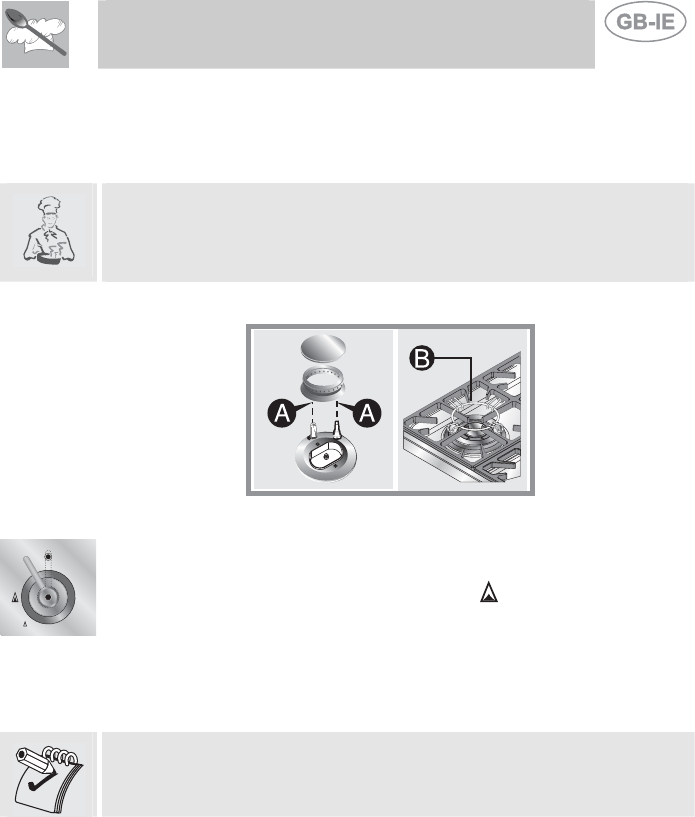 GB-IE

A

A

B