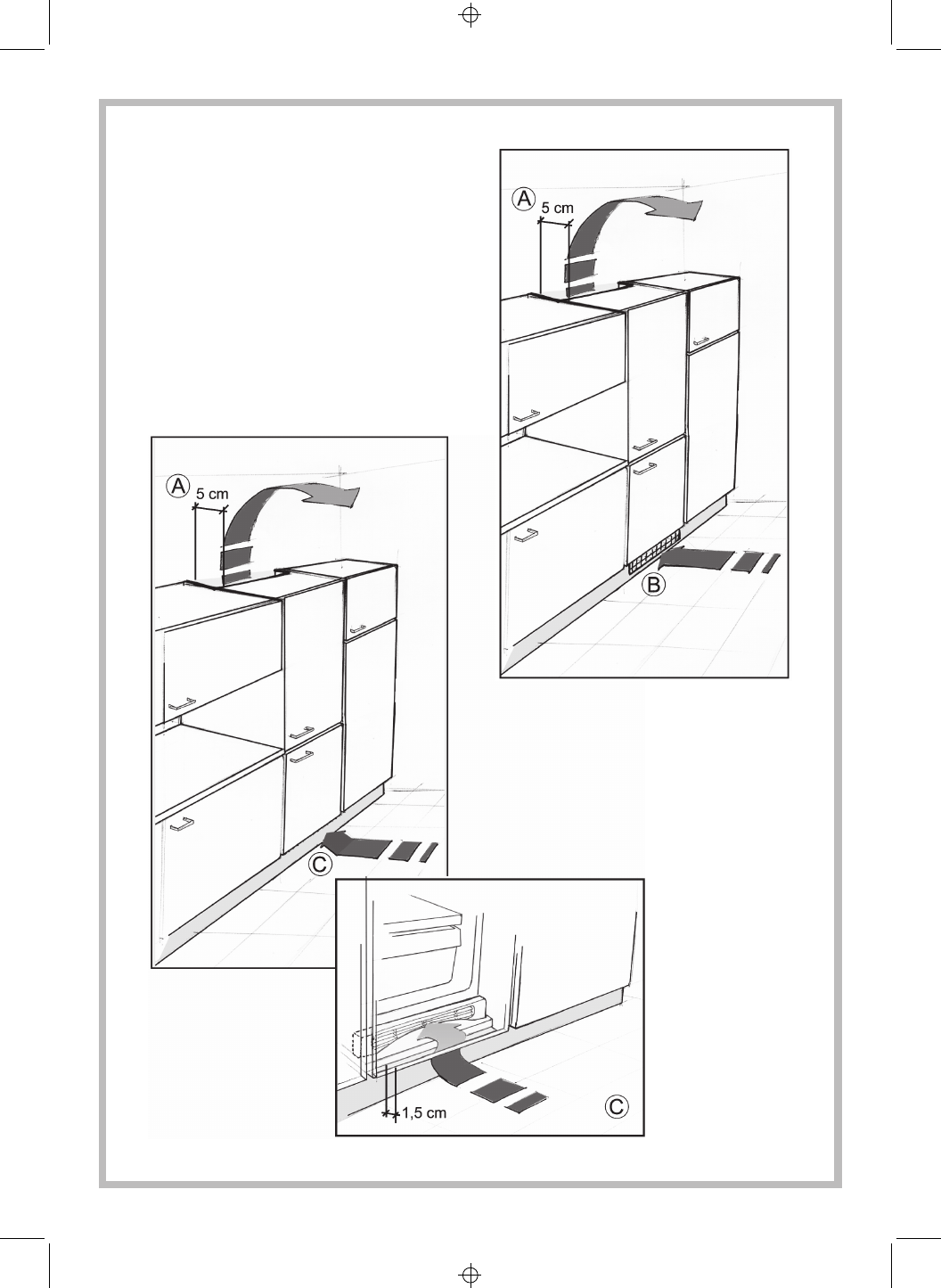 A
5 cm

B

A
5 cm

C

1,5 cm
C