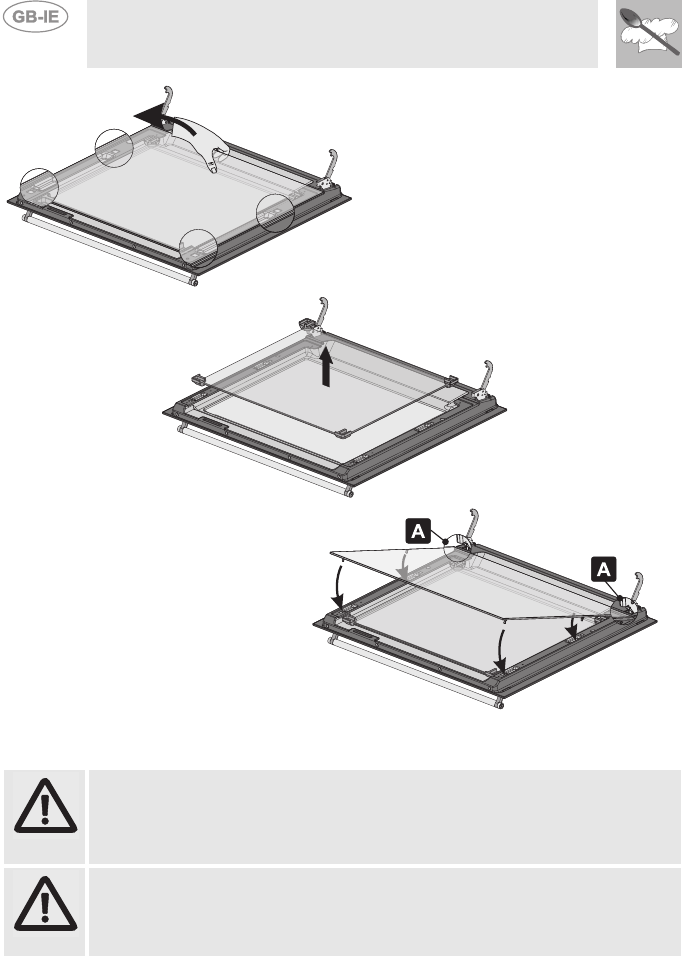 GB-IE

A

A