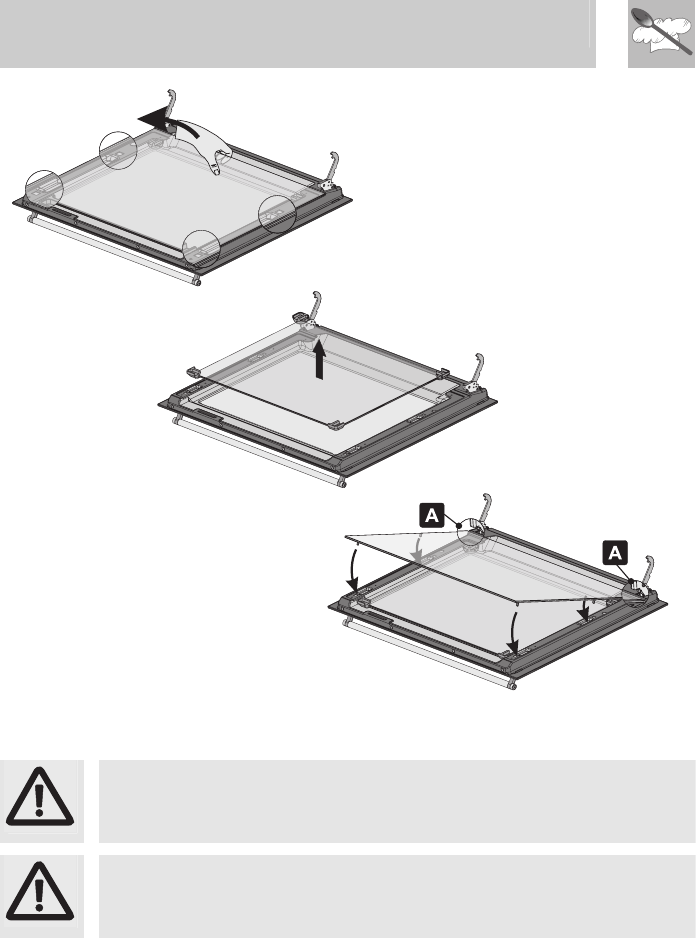 A

A