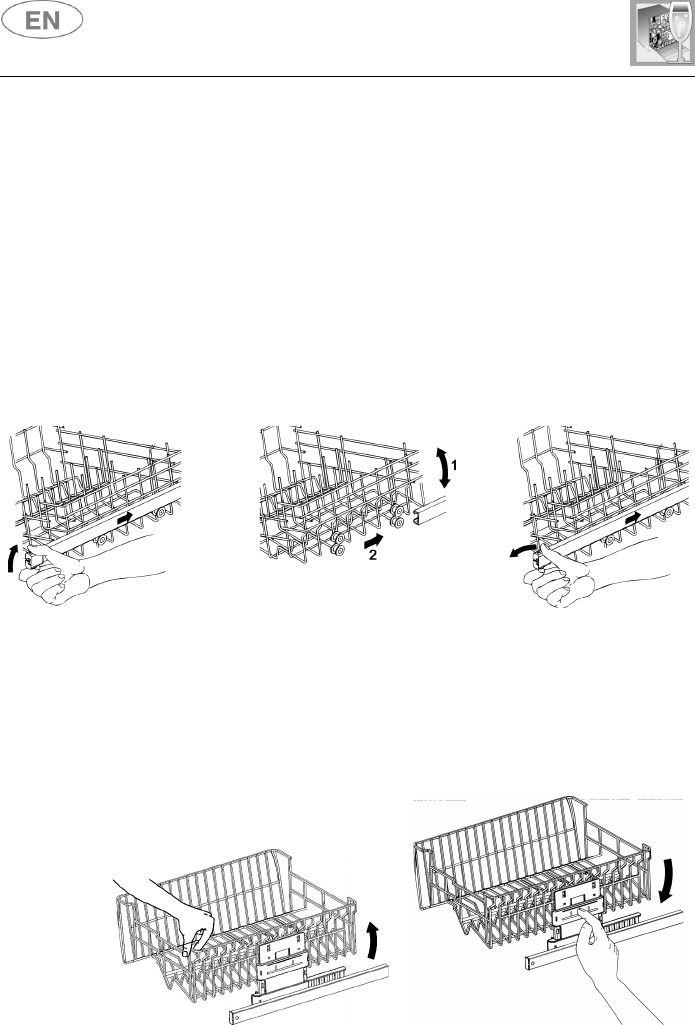 EN

1

2