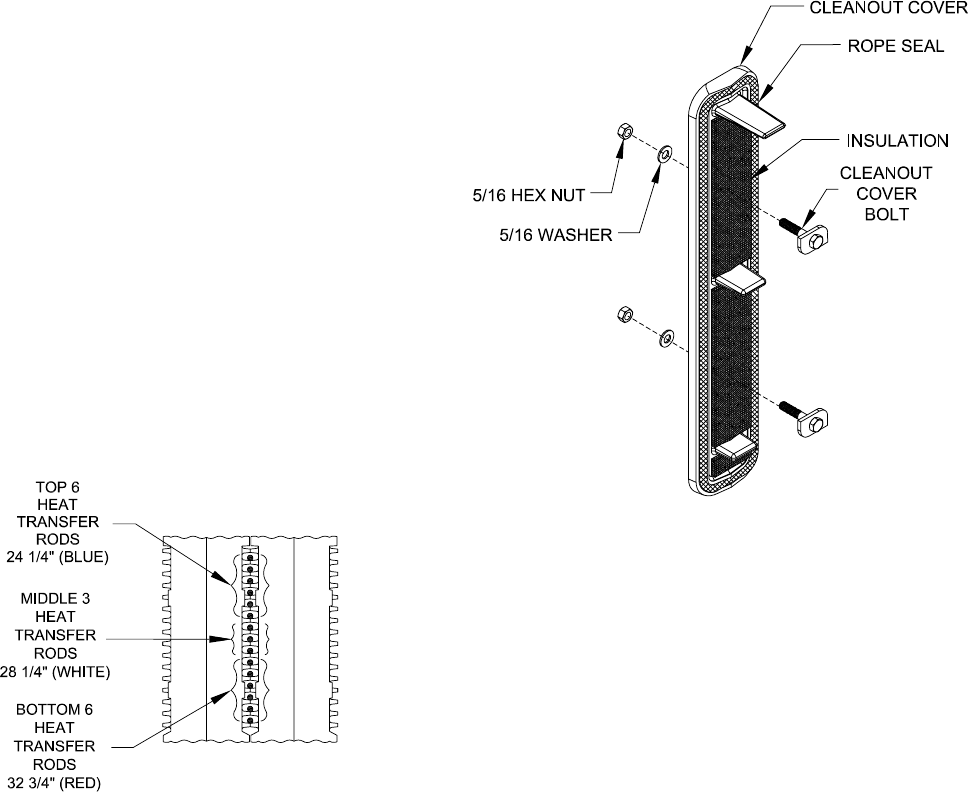 CLEANOUT COVER

ROPE SEAL

INSULATION

CLEANOUT COVER BOLT

5/16 HEX NUT

5/16 WASHER

TOP 6 HEAT TRANSFER RODS 24 1/4" (BLUE)

MIDDLE 3 HEAT TRANSFER RODS 28 1/4" (WHITE)

BOTTOM 6 HEAT TRANSFER RODS 32 3/4" (RED)