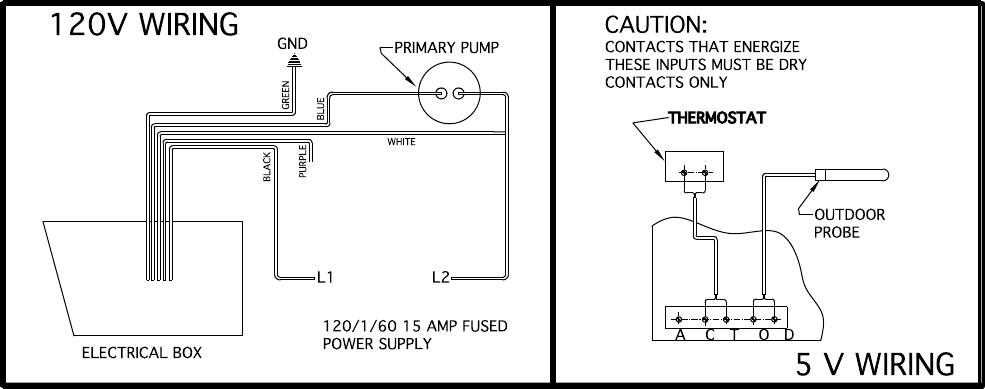 120V WIRING

GND

PRIMARY PUMP

GREEN

BLUE

WHITE

BLACK

PURPLE

L1

L2

120/1/60 15 AMP FUSED
POWER SUPPLY

ELECTRICAL BOX

CAUTION:
CONTACTS THAT ENERGIZE
THESE INPUTS MUST BE DRY
CONTACTS ONLY

THERMOSTAT

OUTDOOR
PROBE

A C T O D

5 V WIRING