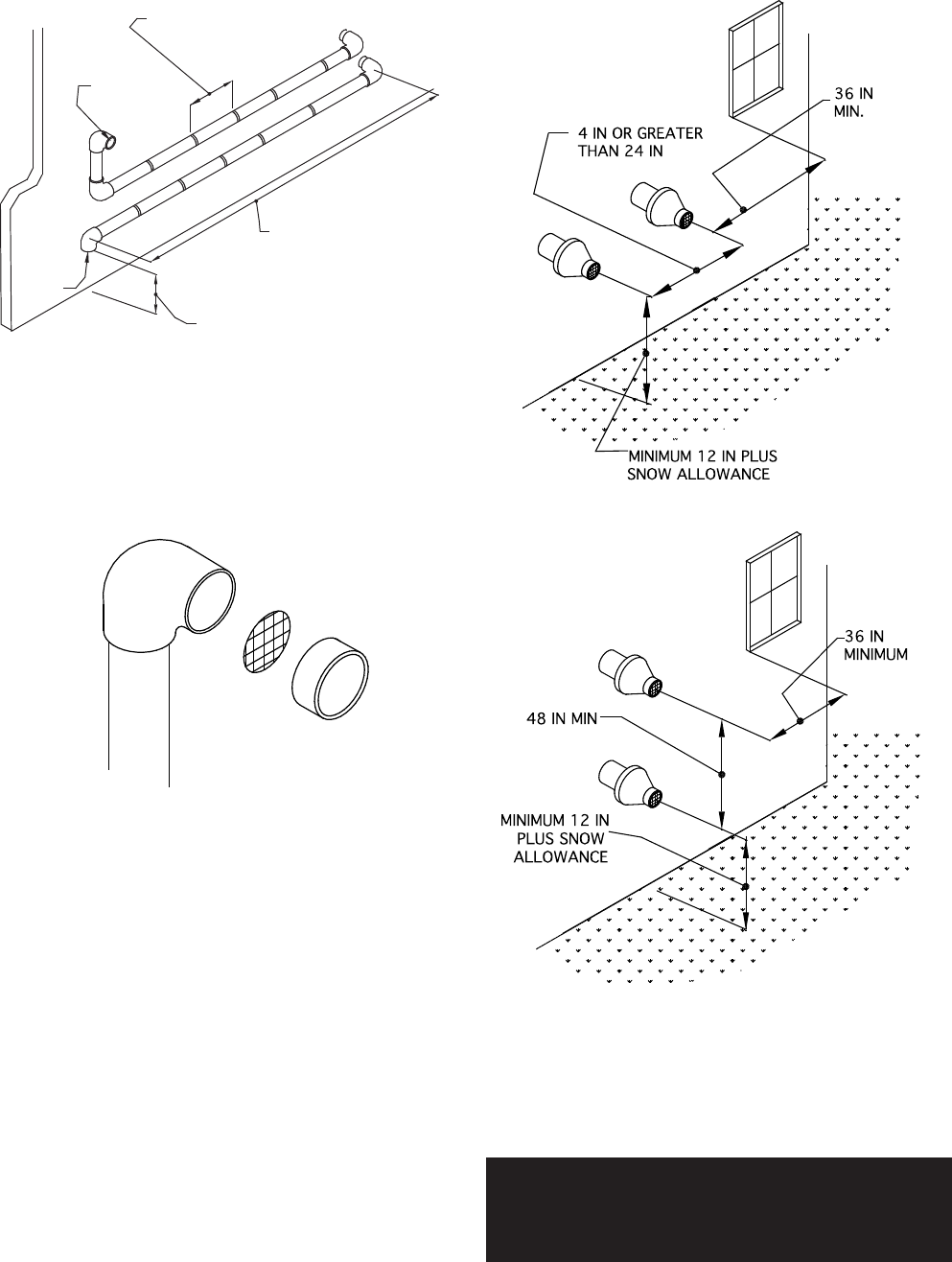 36 IN
MIN.

4 IN OR GREATER
THAN 24 IN

MINIMUM 12 IN PLUS
SNOW ALLOWANCE

36 IN
MINIMUM

48 IN MIN

MINIMUM 12 IN
PLUS SNOW
ALLOWANCE