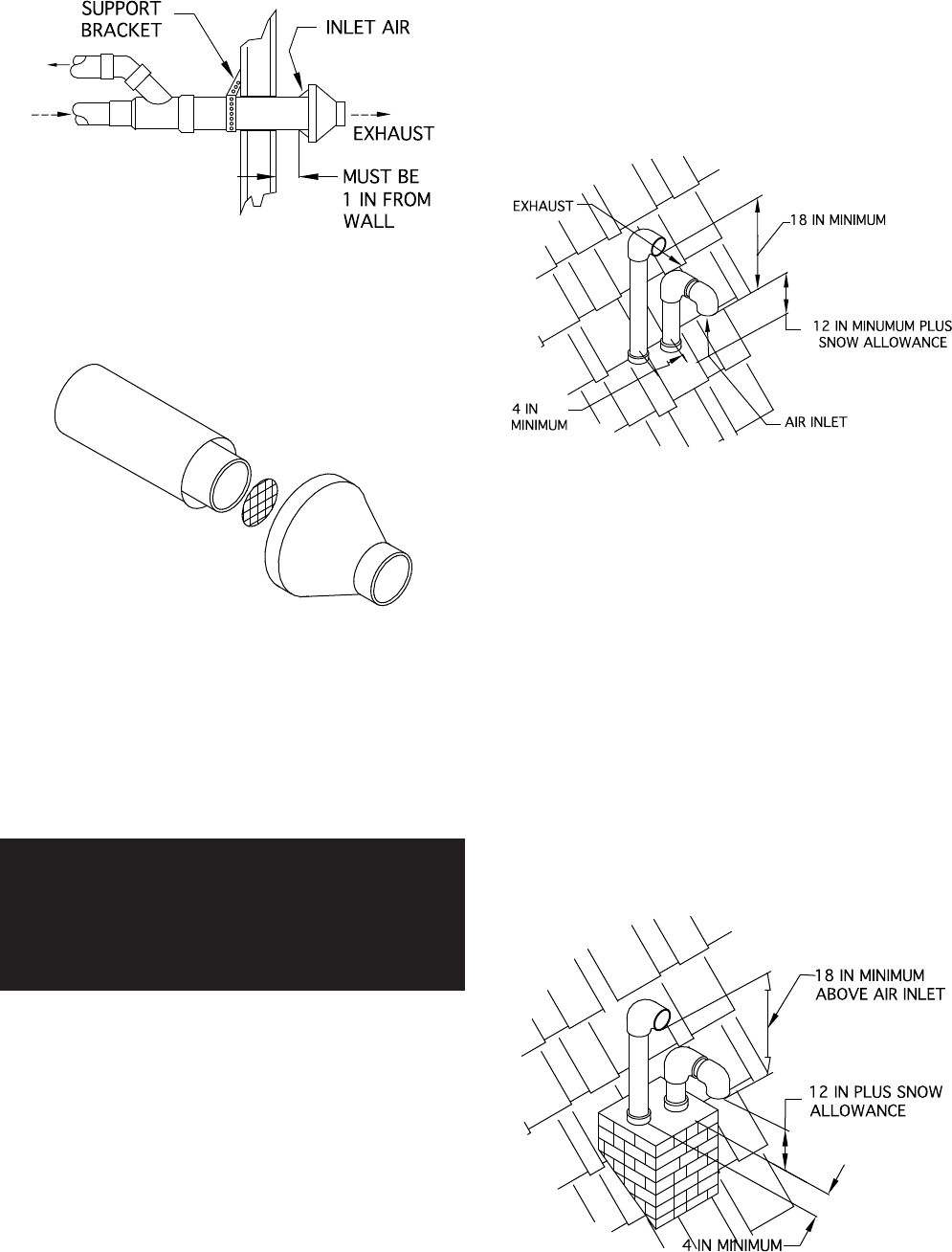 SUPPORT BRACKET

INLET AIR

EXHAUST

MUST BE 1 IN FROM WALL

EXHAUST

18 IN MINIMUM

12 IN MINUMUM PLUS SNOW ALLOWANCE

4 IN MINIMUM

AIR INLET

18 IN MINIMUM ABOVE AIR INLET

12 IN PLUS SNOW ALLOWANCE

4 IN MINIMUM