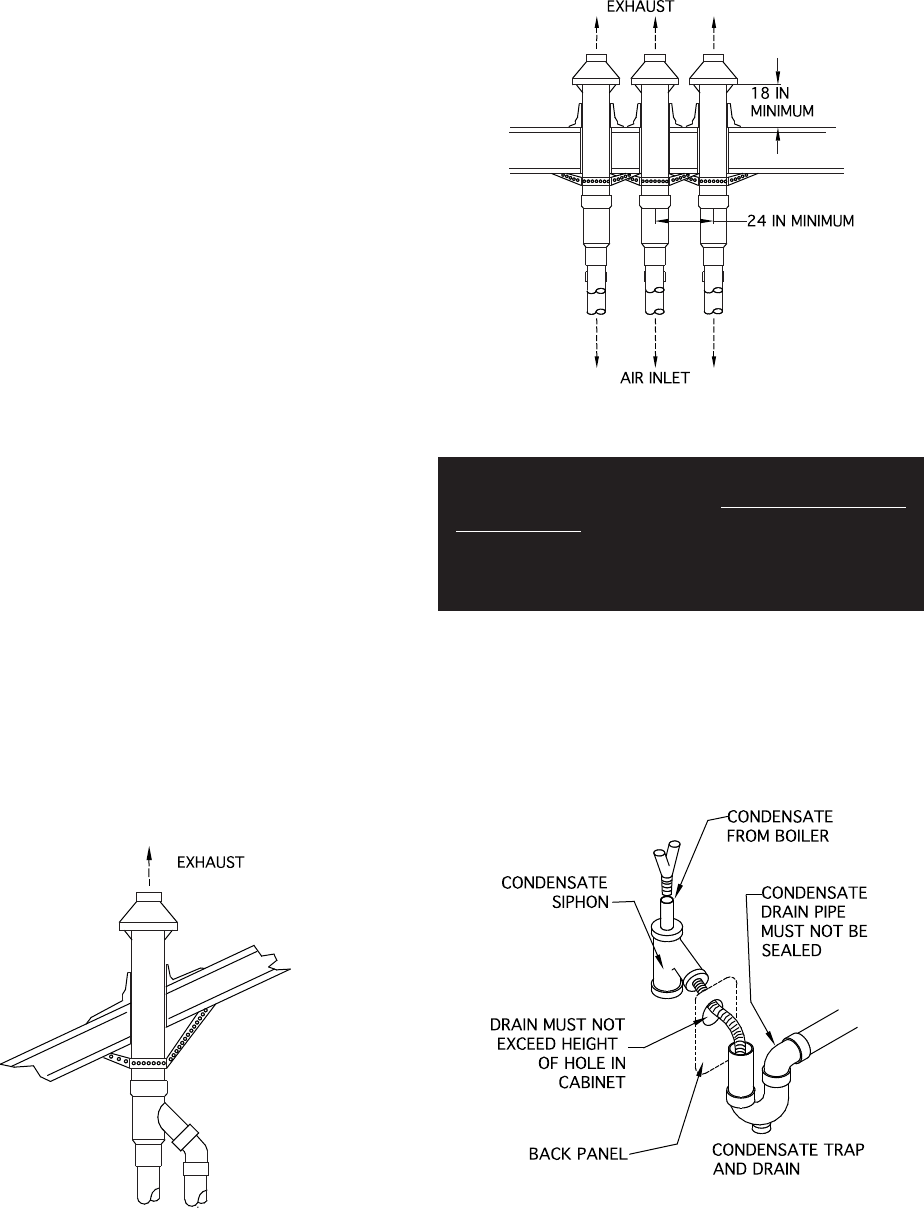 EXHAUST
18 IN MINIMUM
24 IN MINIMUM
AIR INLET

EXHAUST

CONDENSATE FROM BOILER
CONDENSATE SIPHON
CONDENSATE DRAIN PIPE MUST NOT BE SEALED
DRAIN MUST NOT EXCEED HEIGHT OF HOLE IN CABINET
BACK PANEL
CONDENSATE TRAP AND DRAIN