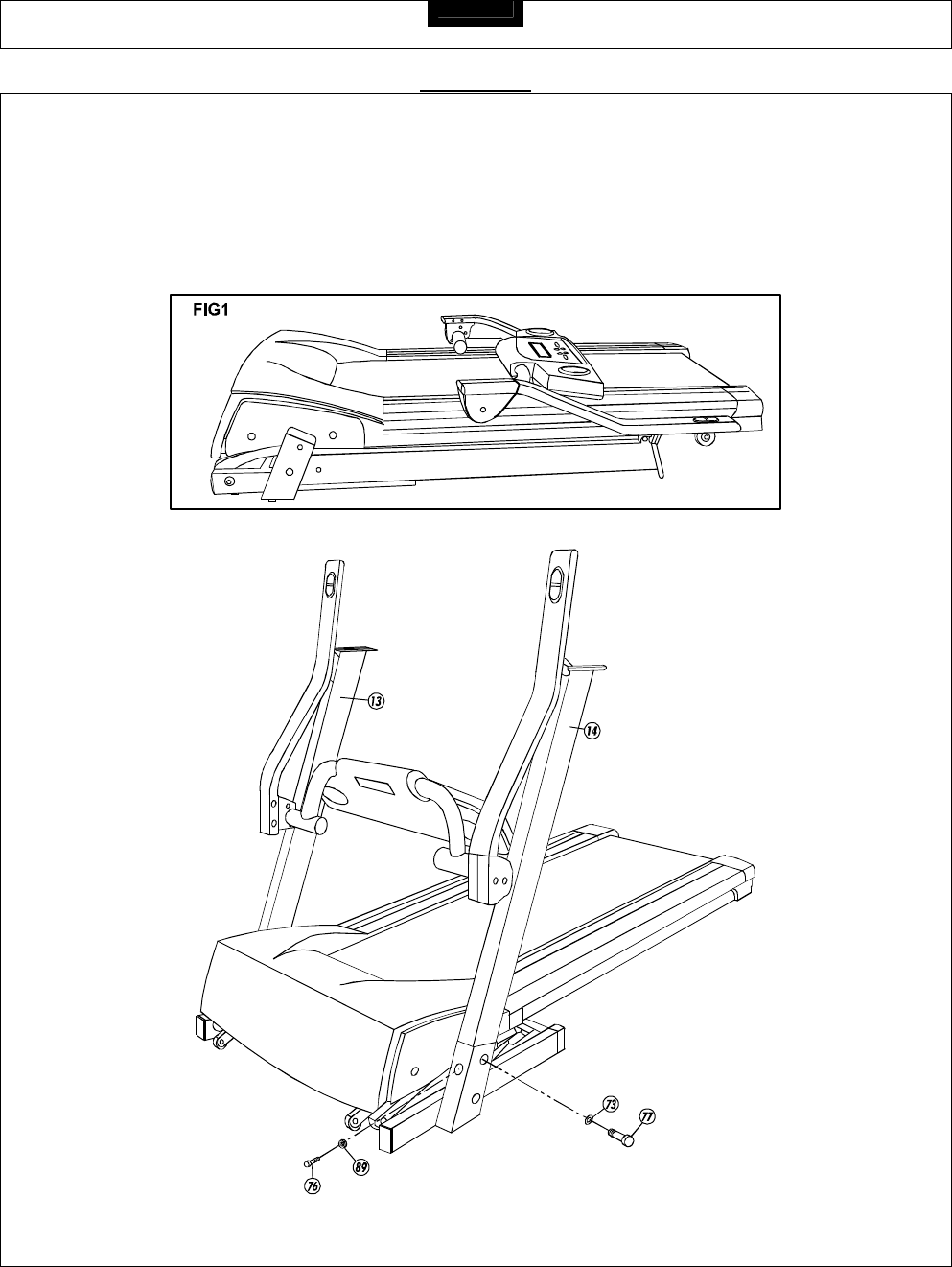 FIG1

13

14

73

77

89

76