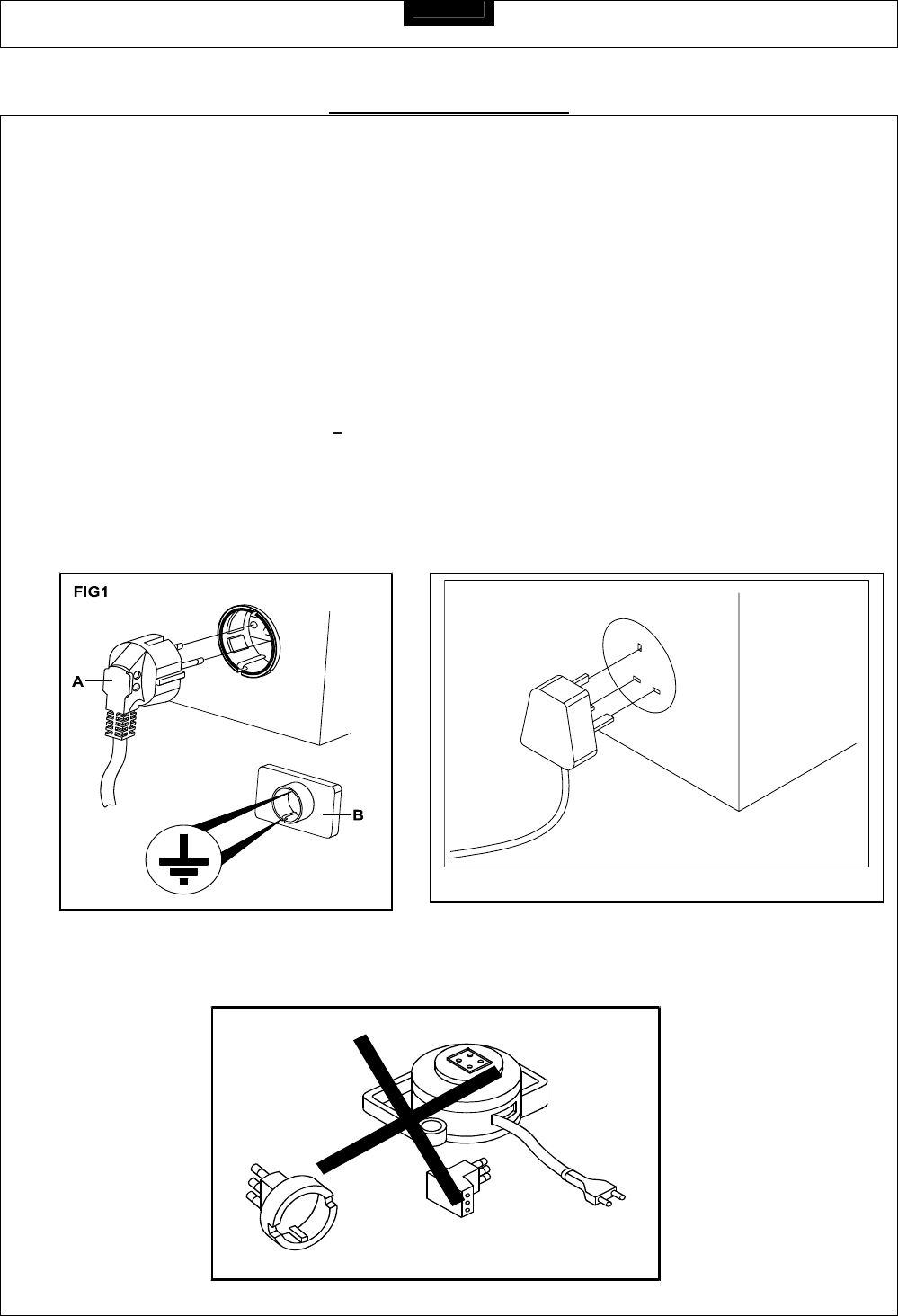 FIG1

A

B