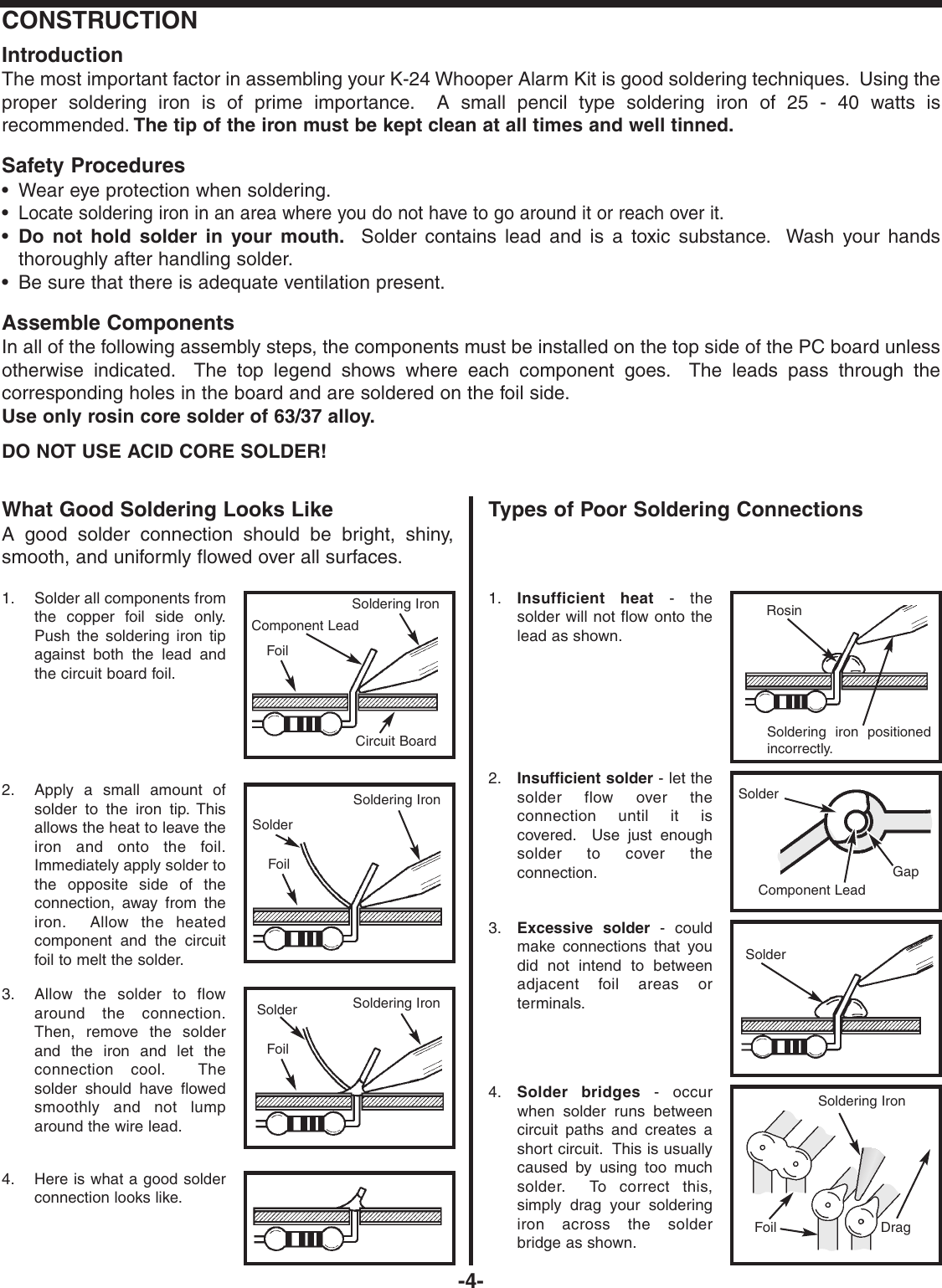 CONSTRUCTION

Introduction

The most important factor in assembling your K-24 Whooper Alarm Kit is good soldering techniques. Using the proper soldering iron is of prime importance. A small pencil type soldering iron of 25 - 40 watts is recommended. The tip of the iron must be kept clean at all times and well tinned.

Safety Procedures

• Wear eye protection when soldering.
• Locate soldering iron in an area where you do not have to go around it or reach over it.
• Do not hold solder in your mouth. Solder contains lead and is a toxic substance. Wash your hands thoroughly after handling solder.
• Be sure that there is adequate ventilation present.

Assemble Components

In all of the following assembly steps, the components must be installed on the top side of the PC board unless otherwise indicated. The top legend shows where each component goes. The leads pass through the corresponding holes in the board and are soldered on the foil side.
Use only rosin core solder of 63/37 alloy.

DO NOT USE ACID CORE SOLDER!

What Good Soldering Looks Like

A good solder connection should be bright, shiny, smooth, and uniformly flowed over all surfaces.

1. Solder all components from the copper foil side only. Push the soldering iron tip against both the lead and the circuit board foil.

Soldering Iron
Component Lead
Foil
Circuit Board

2. Apply a small amount of solder to the iron tip. This allows the heat to leave the iron and onto the foil. Immediately apply solder to the opposite side of the connection, away from the iron. Allow the heated component and the circuit foil to melt the solder.

Soldering Iron
Solder
Foil

3. Allow the solder to flow around the connection. Then, remove the solder and the iron and let the connection cool. The solder should have flowed smoothly and not lump around the wire lead.

Solder
Soldering Iron
Foil

4. Here is what a good solder connection looks like.

Types of Poor Soldering Connections

1. Insufficient heat - the solder will not flow onto the lead as shown.

Rosin
Soldering iron positioned incorrectly.

2. Insufficient solder - let the solder flow over the connection until it is covered. Use just enough solder to cover the connection.

Solder
Gap
Component Lead

3. Excessive solder - could make connections that you did not intend to between adjacent foil areas or terminals.

Solder

4. Solder bridges - occur when solder runs between circuit paths and creates a short circuit. This is usually caused by using too much solder. To correct this, simply drag your soldering iron across the solder bridge as shown.

Soldering Iron
Foil
Drag

-4-