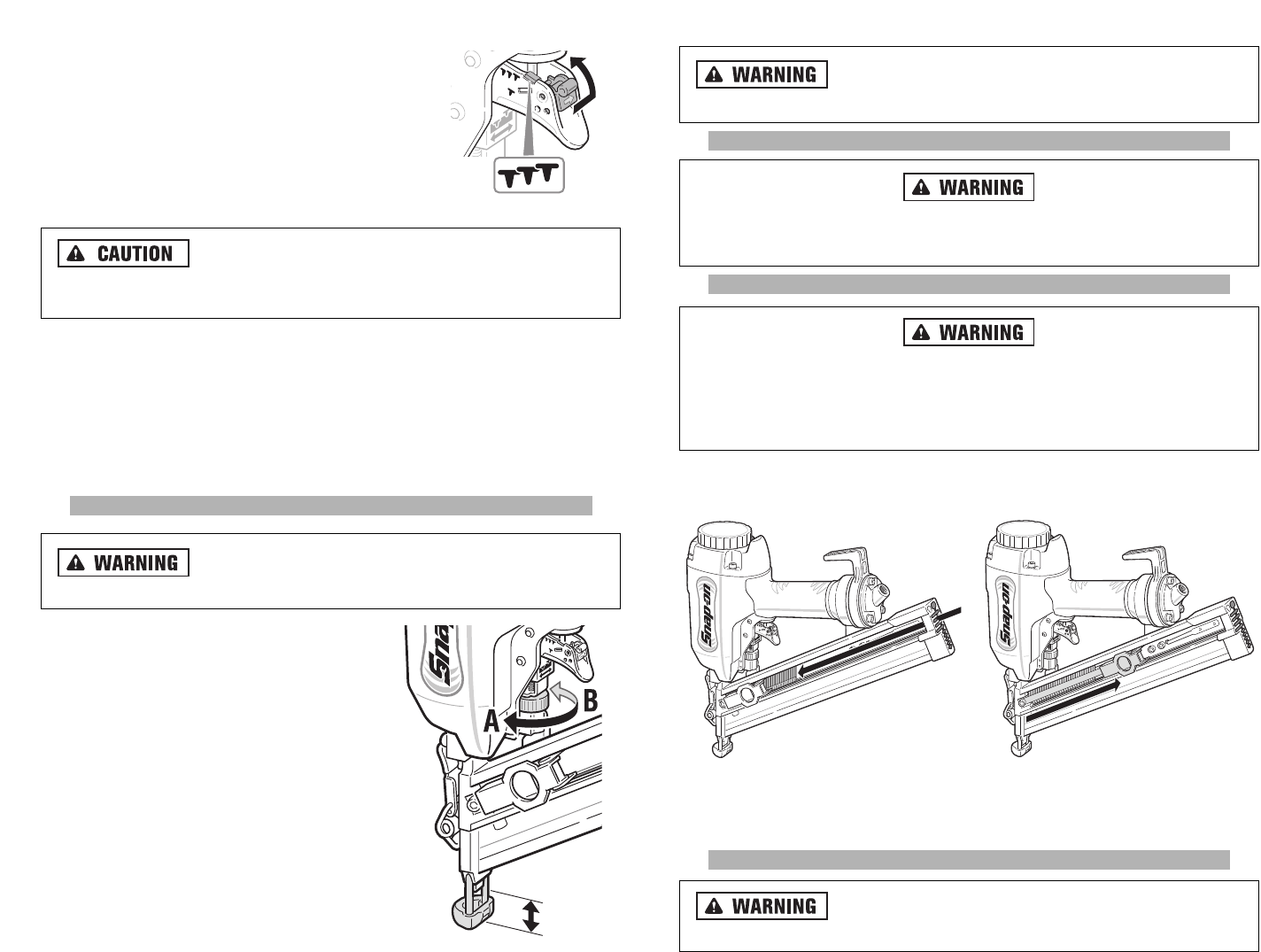 CAUTION

WARNING

A

B

WARNING

WARNING

WARNING

Snap-on

Snap-on

WARNING