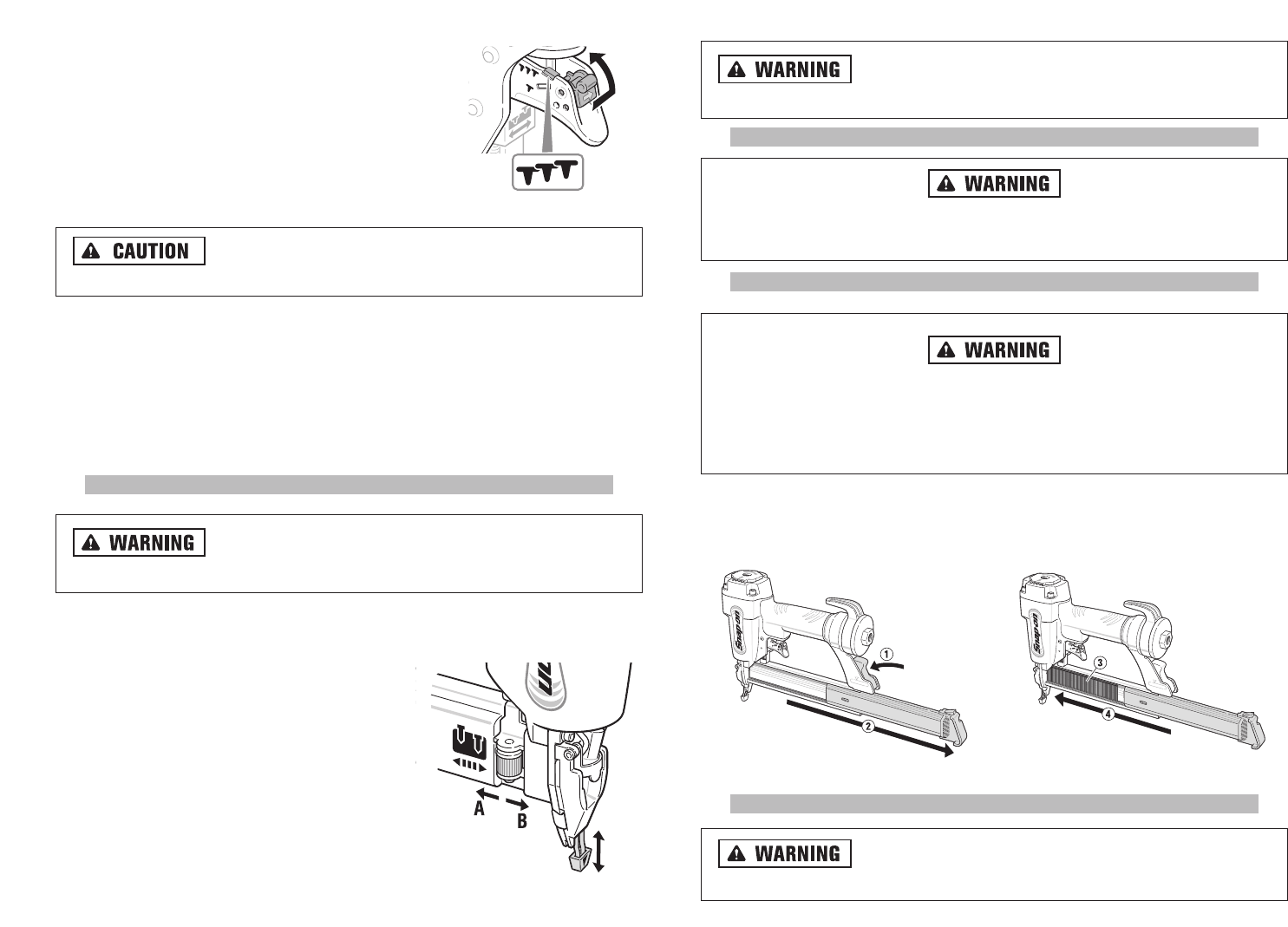 CAUTION

WARNING

A

B

WARNING

WARNING

WARNING

Snap-on

1

2

Snap-on

3

4

WARNING