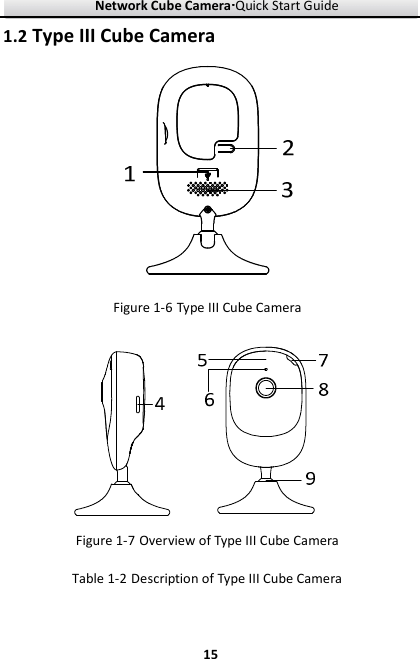 Network Cube Camera·Quick Start Guide

1.2 Type III Cube Camera

1

2

3

Figure 1-6 Type III Cube Camera

4

5

6

7

8

9

Figure 1-7 Overview of Type III Cube Camera

Table 1-2 Description of Type III Cube Camera

15