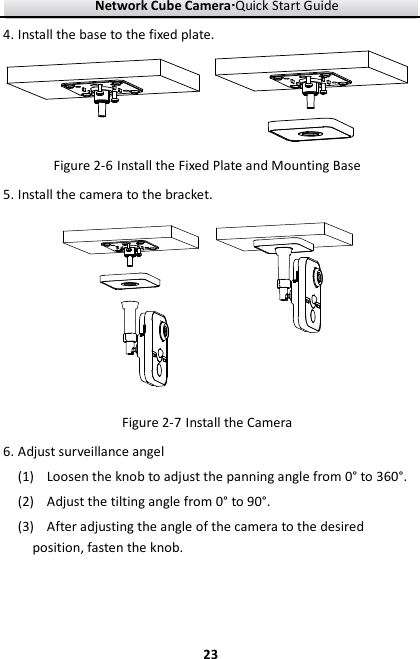 Network Cube Camera·Quick Start Guide

4. Install the base to the fixed plate.

Figure 2-6 Install the Fixed Plate and Mounting Base

5. Install the camera to the bracket.

Figure 2-7 Install the Camera

6. Adjust surveillance angel

(1) Loosen the knob to adjust the panning angle from 0° to 360°.

(2) Adjust the tilting angle from 0° to 90°.

(3) After adjusting the angle of the camera to the desired position, fasten the knob.

23