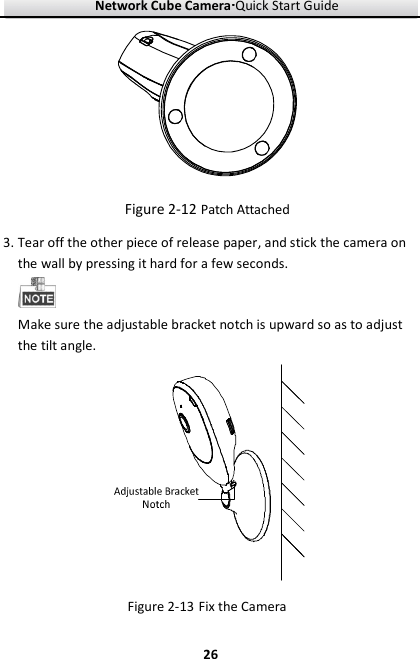 Network Cube Camera·Quick Start Guide

Figure 2-12 Patch Attached

3. Tear off the other piece of release paper, and stick the camera on the wall by pressing it hard for a few seconds.

NOTE

Make sure the adjustable bracket notch is upward so as to adjust the tilt angle.

Adjustable Bracket Notch

Figure 2-13 Fix the Camera

26