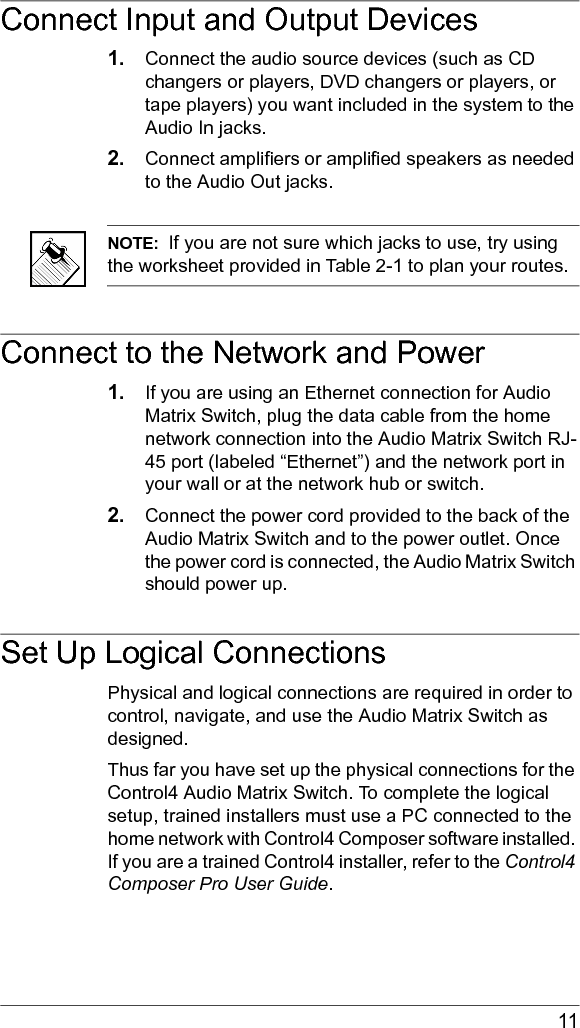 Connect Input and Output Devices

1. Connect the audio source devices (such as CD changers or players, DVD changers or players, or tape players) you want included in the system to the Audio In jacks.

2. Connect amplifiers or amplified speakers as needed to the Audio Out jacks.

NOTE: If you are not sure which jacks to use, try using the worksheet provided in Table 2-1 to plan your routes.

Connect to the Network and Power

1. If you are using an Ethernet connection for Audio Matrix Switch, plug the data cable from the home network connection into the Audio Matrix Switch RJ-45 port (labeled “Ethernet”) and the network port in your wall or at the network hub or switch.

2. Connect the power cord provided to the back of the Audio Matrix Switch and to the power outlet. Once the power cord is connected, the Audio Matrix Switch should power up.

Set Up Logical Connections

Physical and logical connections are required in order to control, navigate, and use the Audio Matrix Switch as designed.

Thus far you have set up the physical connections for the Control4 Audio Matrix Switch. To complete the logical setup, trained installers must use a PC connected to the home network with Control4 Composer software installed. If you are a trained Control4 installer, refer to the Control4 Composer Pro User Guide.

11