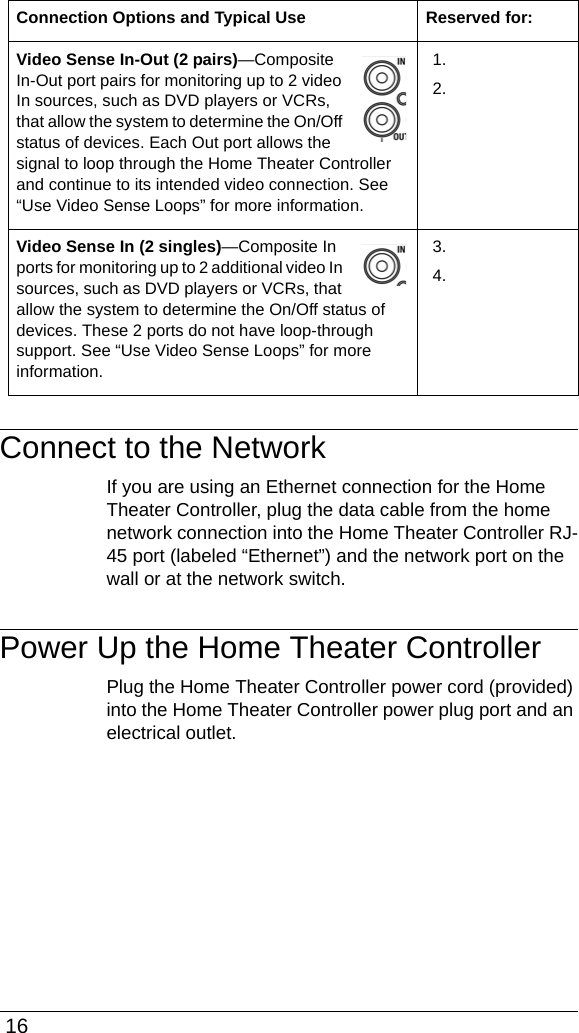 | Connection Options and Typical Use | Reserved for: |
|---|---|
| **Video Sense In-Out (2 pairs)**—Composite In-Out port pairs for monitoring up to 2 video In sources, such as DVD players or VCRs, that allow the system to determine the On/Off status of devices. Each Out port allows the signal to loop through the Home Theater Controller and continue to its intended video connection. See “Use Video Sense Loops” for more information. IN OUT | 1. 2. |
| **Video Sense In (2 singles)**—Composite In ports for monitoring up to 2 additional video In sources, such as DVD players or VCRs, that allow the system to determine the On/Off status of devices. These 2 ports do not have loop-through support. See “Use Video Sense Loops” for more information. IN | 3. 4. |

Connect to the Network

If you are using an Ethernet connection for the Home Theater Controller, plug the data cable from the home network connection into the Home Theater Controller RJ-45 port (labeled “Ethernet”) and the network port on the wall or at the network switch.

Power Up the Home Theater Controller

Plug the Home Theater Controller power cord (provided) into the Home Theater Controller power plug port and an electrical outlet.

16