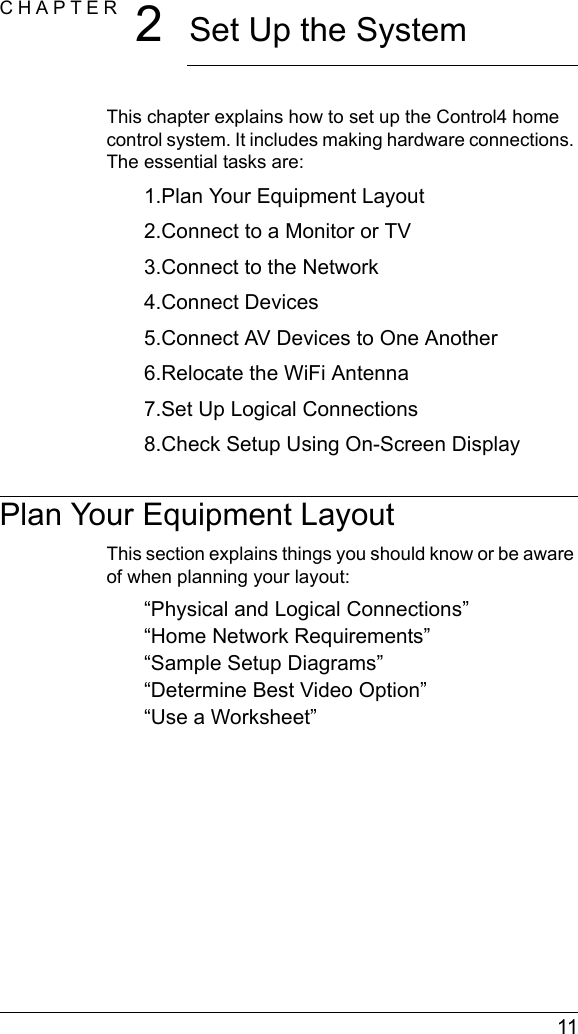 CHAPTER 2 Set Up the System

This chapter explains how to set up the Control4 home control system. It includes making hardware connections. The essential tasks are:

1.Plan Your Equipment Layout

2.Connect to a Monitor or TV

3.Connect to the Network

4.Connect Devices

5.Connect AV Devices to One Another

6.Relocate the WiFi Antenna

7.Set Up Logical Connections

8.Check Setup Using On-Screen Display

Plan Your Equipment Layout

This section explains things you should know or be aware of when planning your layout:

“Physical and Logical Connections”
“Home Network Requirements”
“Sample Setup Diagrams”
“Determine Best Video Option”
“Use a Worksheet”

11