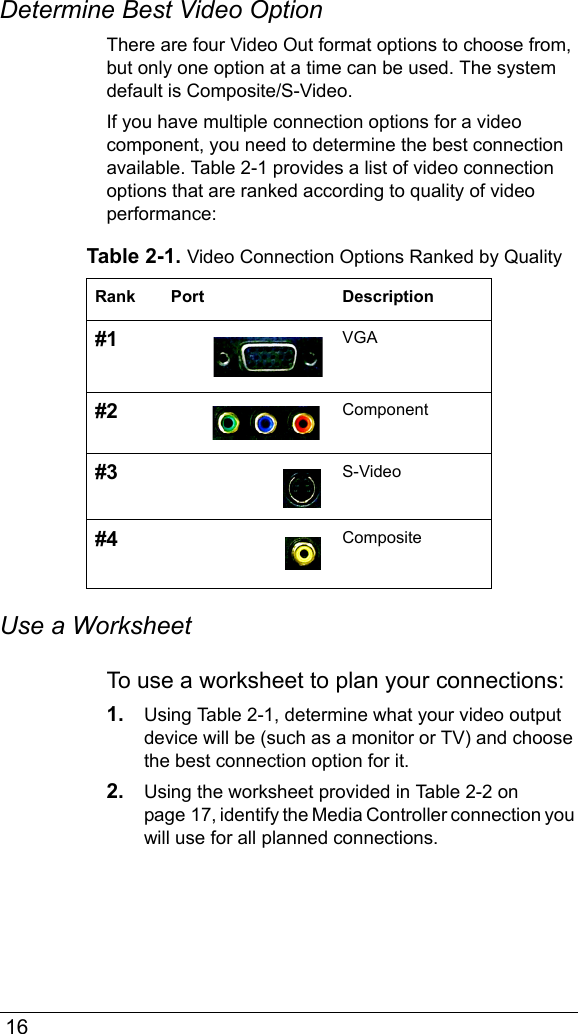 Determine Best Video Option

There are four Video Out format options to choose from, but only one option at a time can be used. The system default is Composite/S-Video.

If you have multiple connection options for a video component, you need to determine the best connection available. Table 2-1 provides a list of video connection options that are ranked according to quality of video performance:

Table 2-1. Video Connection Options Ranked by Quality

| Rank | Port | Description |
|---|---|---|
| #1 | | VGA |
| #2 | | Component |
| #3 | | S-Video |
| #4 | | Composite |

Use a Worksheet

To use a worksheet to plan your connections:

1. Using Table 2-1, determine what your video output device will be (such as a monitor or TV) and choose the best connection option for it.

2. Using the worksheet provided in Table 2-2 on page 17, identify the Media Controller connection you will use for all planned connections.

16