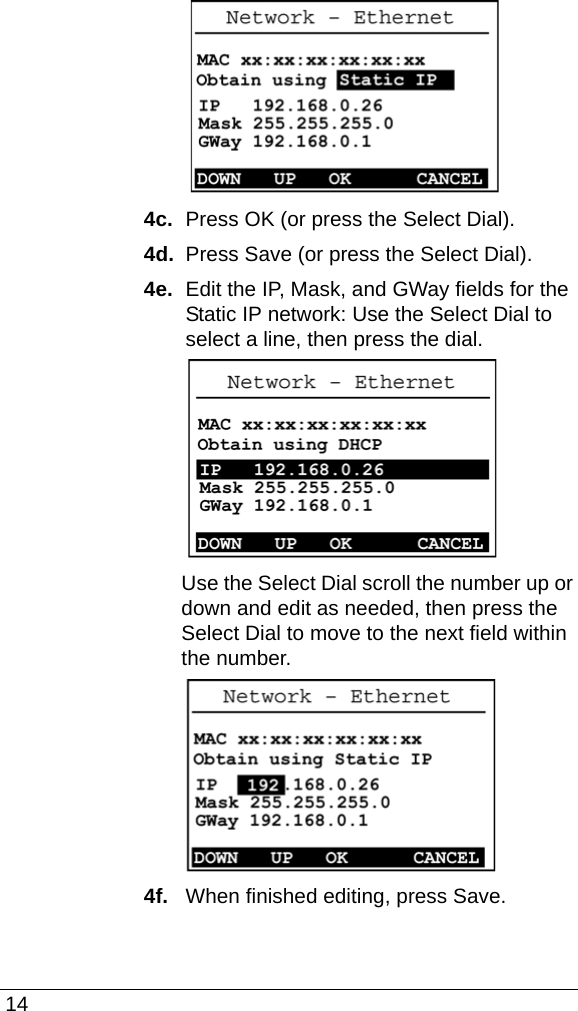 Network – Ethernet

MAC xx:xx:xx:xx:xx:xx
Obtain using Static IP
IP 192.168.0.26
Mask 255.255.255.0
GWay 192.168.0.1

DOWN UP OK CANCEL

4c. Press OK (or press the Select Dial).

4d. Press Save (or press the Select Dial).

4e. Edit the IP, Mask, and GWay fields for the Static IP network: Use the Select Dial to select a line, then press the dial.

Network – Ethernet

MAC xx:xx:xx:xx:xx:xx
Obtain using DHCP
IP 192.168.0.26
Mask 255.255.255.0
GWay 192.168.0.1

DOWN UP OK CANCEL

Use the Select Dial scroll the number up or down and edit as needed, then press the Select Dial to move to the next field within the number.

Network – Ethernet

MAC xx:xx:xx:xx:xx:xx
Obtain using Static IP
IP 192.168.0.26
Mask 255.255.255.0
GWay 192.168.0.1

DOWN UP OK CANCEL

4f. When finished editing, press Save.

14