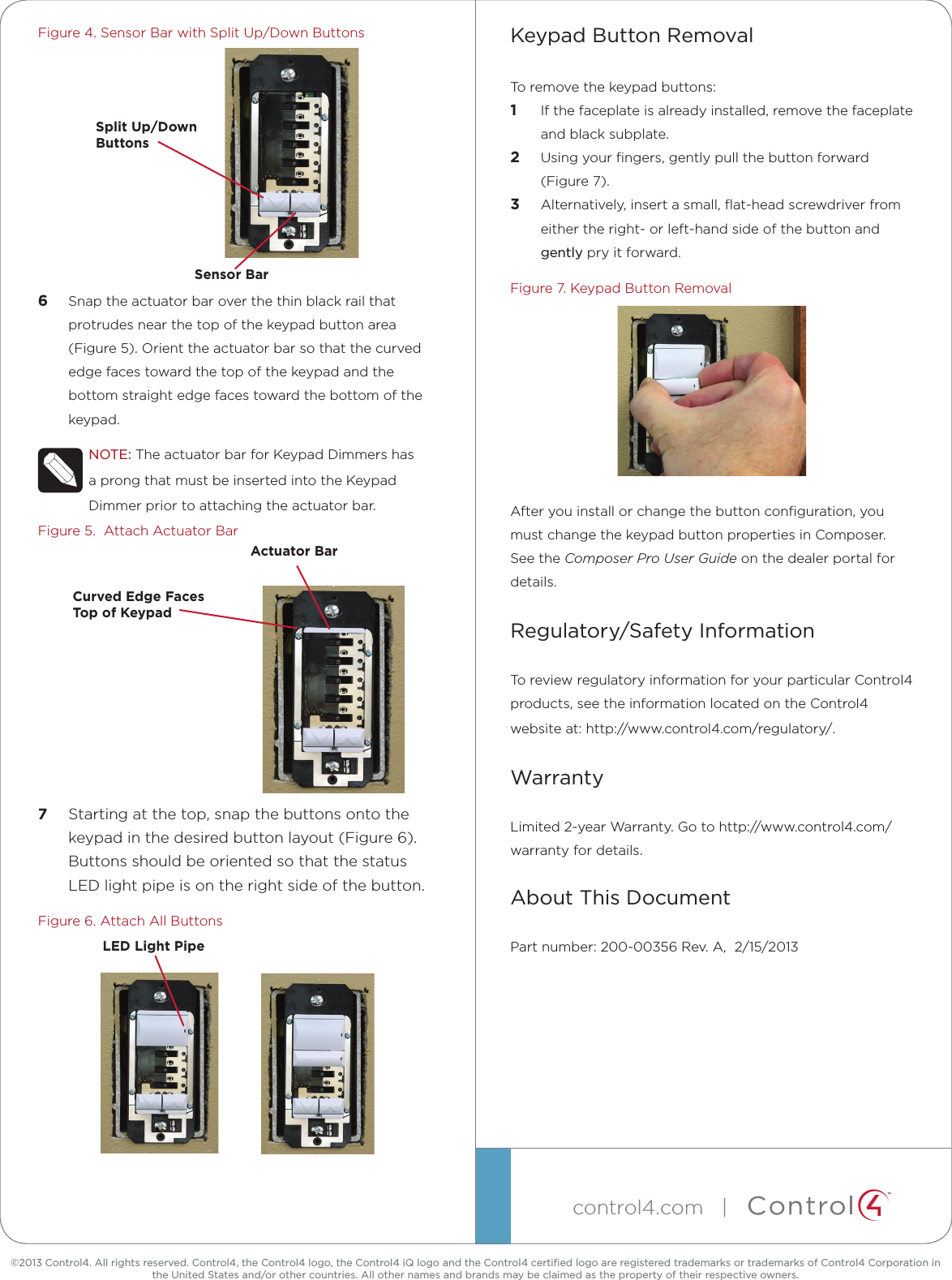 Figure 4. Sensor Bar with Split Up/Down Buttons

Split Up/Down Buttons

Sensor Bar

6 Snap the actuator bar over the thin black rail that protrudes near the top of the keypad button area (Figure 5). Orient the actuator bar so that the curved edge faces toward the top of the keypad and the bottom straight edge faces toward the bottom of the keypad.

NOTE: The actuator bar for Keypad Dimmers has a prong that must be inserted into the Keypad Dimmer prior to attaching the actuator bar.

Figure 5. Attach Actuator Bar

Actuator Bar

Curved Edge Faces Top of Keypad

7 Starting at the top, snap the buttons onto the keypad in the desired button layout (Figure 6). Buttons should be oriented so that the status LED light pipe is on the right side of the button.

Figure 6. Attach All Buttons

LED Light Pipe

Keypad Button Removal

To remove the keypad buttons:

1 If the faceplate is already installed, remove the faceplate and black subplate.

2 Using your fingers, gently pull the button forward (Figure 7).

3 Alternatively, insert a small, flat-head screwdriver from either the right- or left-hand side of the button and gently pry it forward.

Figure 7. Keypad Button Removal

After you install or change the button configuration, you must change the keypad button properties in Composer. See the Composer Pro User Guide on the dealer portal for details.

Regulatory/Safety Information

To review regulatory information for your particular Control4 products, see the information located on the Control4 website at: http://www.control4.com/regulatory/.

Warranty

Limited 2-year Warranty. Go to http://www.control4.com/warranty for details.

About This Document

Part number: 200-00356 Rev. A, 2/15/2013

control4.com | Control4

©2013 Control4. All rights reserved. Control4, the Control4 logo, the Control4 iQ logo and the Control4 certified logo are registered trademarks or trademarks of Control4 Corporation in the United States and/or other countries. All other names and brands may be claimed as the property of their respective owners.