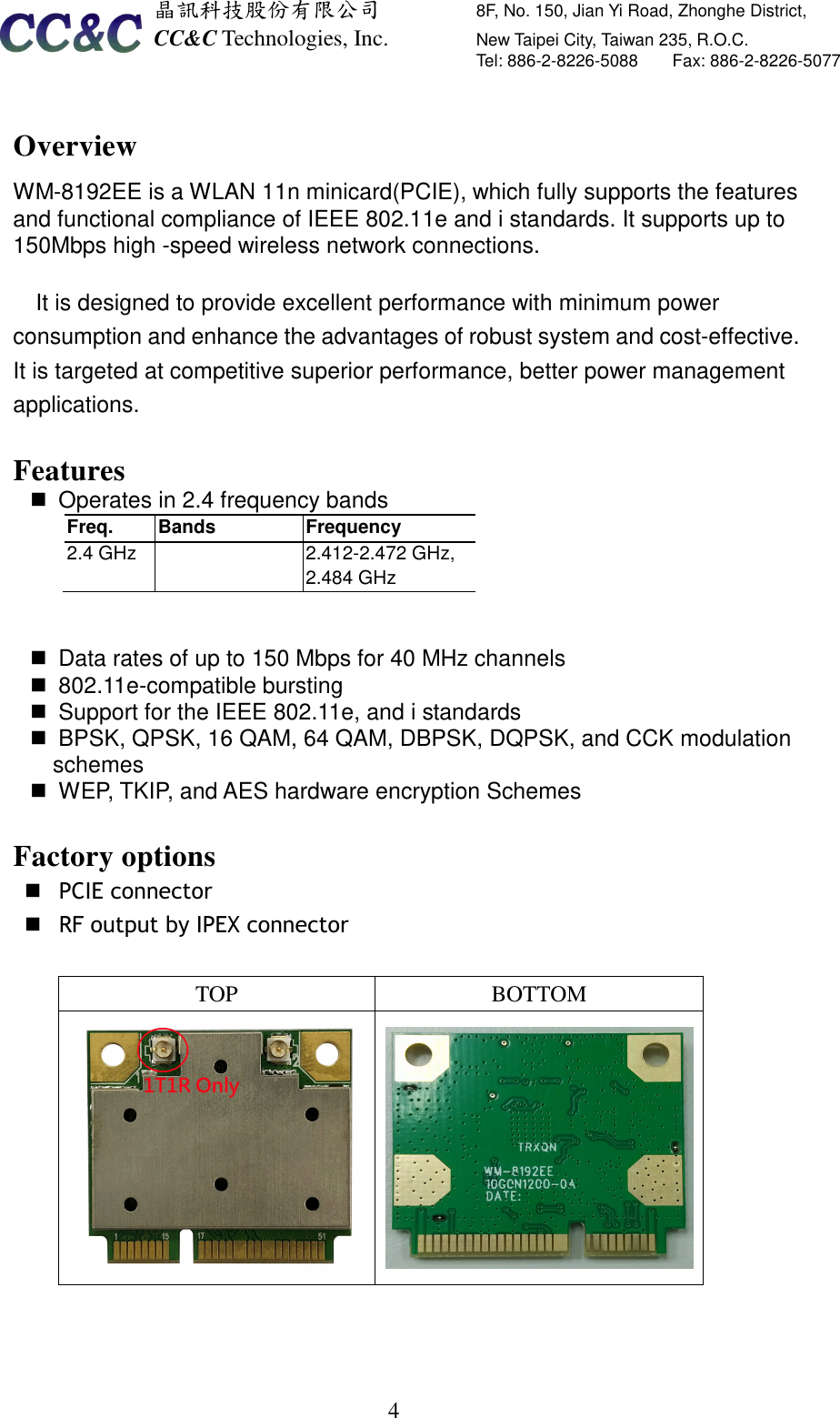 CC&C 晶訊科技股份有限公司
CC&C Technologies, Inc.

8F, No. 150, Jian Yi Road, Zhonghe District,
New Taipei City, Taiwan 235, R.O.C.
Tel: 886-2-8226-5088 Fax: 886-2-8226-5077

Overview

WM-8192EE is a WLAN 11n minicard(PCIE), which fully supports the features and functional compliance of IEEE 802.11e and i standards. It supports up to 150Mbps high -speed wireless network connections.

It is designed to provide excellent performance with minimum power consumption and enhance the advantages of robust system and cost-effective. It is targeted at competitive superior performance, better power management applications.

Features

■ Operates in 2.4 frequency bands

| Freq. | Bands | Frequency |
|---|---|---|
| 2.4 GHz | | 2.412-2.472 GHz, 2.484 GHz |

■ Data rates of up to 150 Mbps for 40 MHz channels
■ 802.11e-compatible bursting
■ Support for the IEEE 802.11e, and i standards
■ BPSK, QPSK, 16 QAM, 64 QAM, DBPSK, DQPSK, and CCK modulation schemes
■ WEP, TKIP, and AES hardware encryption Schemes

Factory options

■ PCIE connector
■ RF output by IPEX connector

| TOP | BOTTOM |
|---|---|
| 1T1R Only 1 15 17 51 | TRXQN WM-8192EE 10GCN1200-0A DATE: |

4