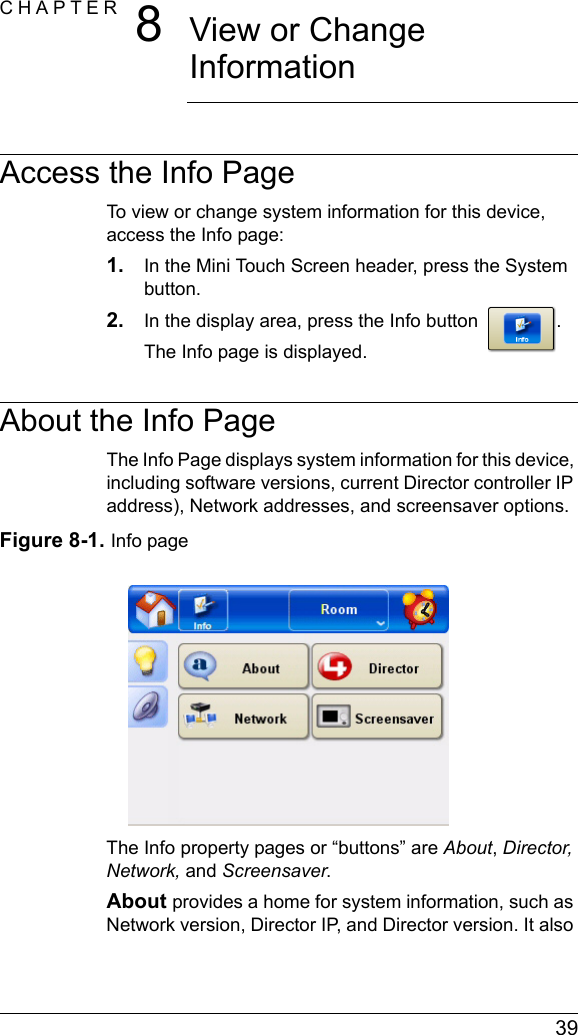 CHAPTER 8 View or Change Information

Access the Info Page

To view or change system information for this device, access the Info page:

1. In the Mini Touch Screen header, press the System button.

2. In the display area, press the Info button Info .

The Info page is displayed.

About the Info Page

The Info Page displays system information for this device, including software versions, current Director controller IP address), Network addresses, and screensaver options.

Figure 8-1. Info page

Info

Room

About

Director

Network

Screensaver

The Info property pages or “buttons” are About, Director, Network, and Screensaver.

About provides a home for system information, such as Network version, Director IP, and Director version. It also

39