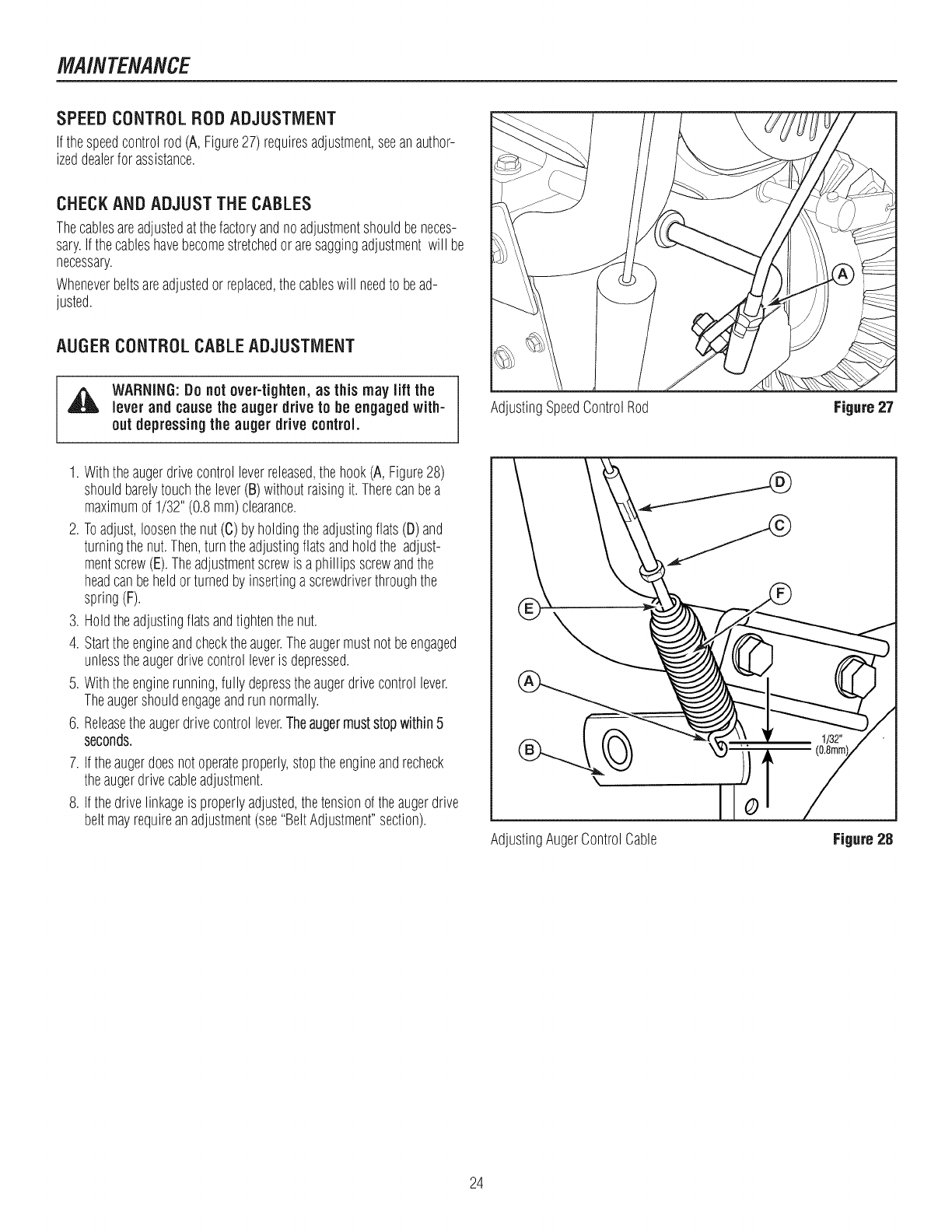 MAINTENANCE

SPEED CONTROL ROD ADJUSTMENT

If the speed control rod (A, Figure 27) requires adjustment, see an authorized dealer for assistance.

CHECK AND ADJUST THE CABLES

The cables are adjusted at the factory and no adjustment should be necessary. If the cables have become stretched or are sagging adjustment will be necessary.

Whenever belts are adjusted or replaced, the cables will need to be adjusted.

AUGER CONTROL CABLE ADJUSTMENT

WARNING: Do not over-tighten, as this may lift the lever and cause the auger drive to be engaged without depressing the auger drive control.

1. With the auger drive control lever released, the hook (A, Figure 28) should barely touch the lever (B) without raising it. There can be a maximum of 1/32" (0.8 mm) clearance.
2. To adjust, loosen the nut (C) by holding the adjusting flats (D) and turning the nut. Then, turn the adjusting flats and hold the adjustment screw (E). The adjustment screw is a phillips screw and the head can be held or turned by inserting a screwdriver through the spring (F).
3. Hold the adjusting flats and tighten the nut.
4. Start the engine and check the auger. The auger must not be engaged unless the auger drive control lever is depressed.
5. With the engine running, fully depress the auger drive control lever. The auger should engage and run normally.
6. Release the auger drive control lever. The auger must stop within 5 seconds.
7. If the auger does not operate properly, stop the engine and recheck the auger drive cable adjustment.
8. If the drive linkage is properly adjusted, the tension of the auger drive belt may require an adjustment (see "Belt Adjustment" section).

A

Adjusting Speed Control Rod Figure 27

D
C
F
E
A
B
1/32"
(0.8mm)

Adjusting Auger Control Cable Figure 28

24