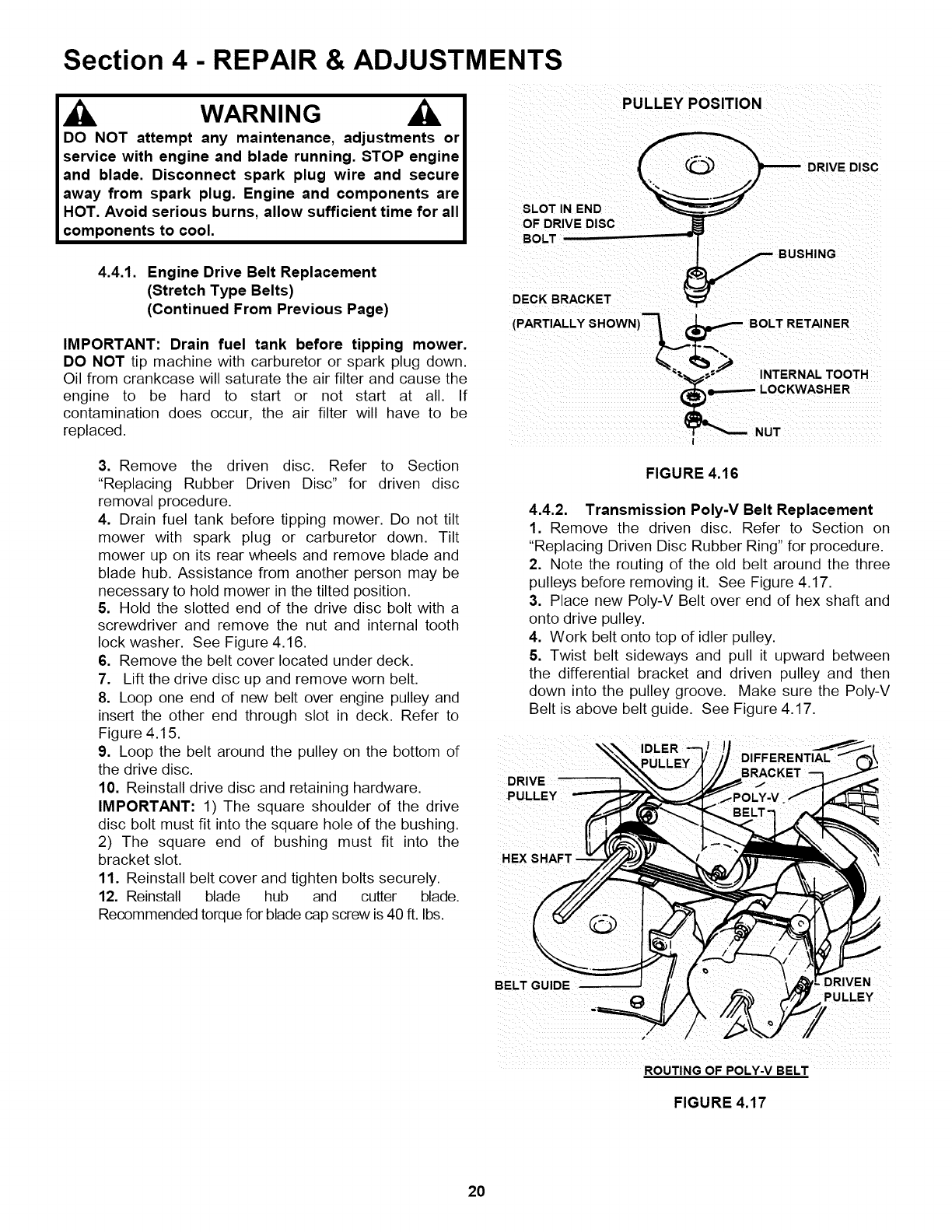 Section 4 - REPAIR & ADJUSTMENTS

WARNING

DO NOT attempt any maintenance, adjustments or service with engine and blade running. STOP engine and blade. Disconnect spark plug wire and secure away from spark plug. Engine and components are HOT. Avoid serious burns, allow sufficient time for all components to cool.

4.4.1. Engine Drive Belt Replacement (Stretch Type Belts) (Continued From Previous Page)

IMPORTANT: Drain fuel tank before tipping mower. DO NOT tip machine with carburetor or spark plug down. Oil from crankcase will saturate the air filter and cause the engine to be hard to start or not start at all. If contamination does occur, the air filter will have to be replaced.

3. Remove the driven disc. Refer to Section "Replacing Rubber Driven Disc" for driven disc removal procedure.
4. Drain fuel tank before tipping mower. Do not tilt mower with spark plug or carburetor down. Tilt mower up on its rear wheels and remove blade and blade hub. Assistance from another person may be necessary to hold mower in the tilted position.
5. Hold the slotted end of the drive disc bolt with a screwdriver and remove the nut and internal tooth lock washer. See Figure 4.16.
6. Remove the belt cover located under deck.
7. Lift the drive disc up and remove worn belt.
8. Loop one end of new belt over engine pulley and insert the other end through slot in deck. Refer to Figure 4.15.
9. Loop the belt around the pulley on the bottom of the drive disc.
10. Reinstall drive disc and retaining hardware.
IMPORTANT: 1) The square shoulder of the drive disc bolt must fit into the square hole of the bushing. 2) The square end of bushing must fit into the bracket slot.
11. Reinstall belt cover and tighten bolts securely.
12. Reinstall blade hub and cutter blade. Recommended torque for blade cap screw is 40 ft. lbs.

PULLEY POSITION
DRIVE DISC
SLOT IN END OF DRIVE DISC BOLT
BUSHING
DECK BRACKET (PARTIALLY SHOWN)
BOLT RETAINER
INTERNAL TOOTH LOCKWASHER
NUT

FIGURE 4.16

4.4.2. Transmission Poly-V Belt Replacement
1. Remove the driven disc. Refer to Section on "Replacing Driven Disc Rubber Ring" for procedure.
2. Note the routing of the old belt around the three pulleys before removing it. See Figure 4.17.
3. Place new Poly-V Belt over end of hex shaft and onto drive pulley.
4. Work belt onto top of idler pulley.
5. Twist belt sideways and pull it upward between the differential bracket and driven pulley and then down into the pulley groove. Make sure the Poly-V Belt is above belt guide. See Figure 4.17.

IDLER PULLEY
DIFFERENTIAL BRACKET
DRIVE PULLEY
POLY-V BELT
HEX SHAFT
BELT GUIDE
DRIVEN PULLEY

ROUTING OF POLY-V BELT

FIGURE 4.17

20