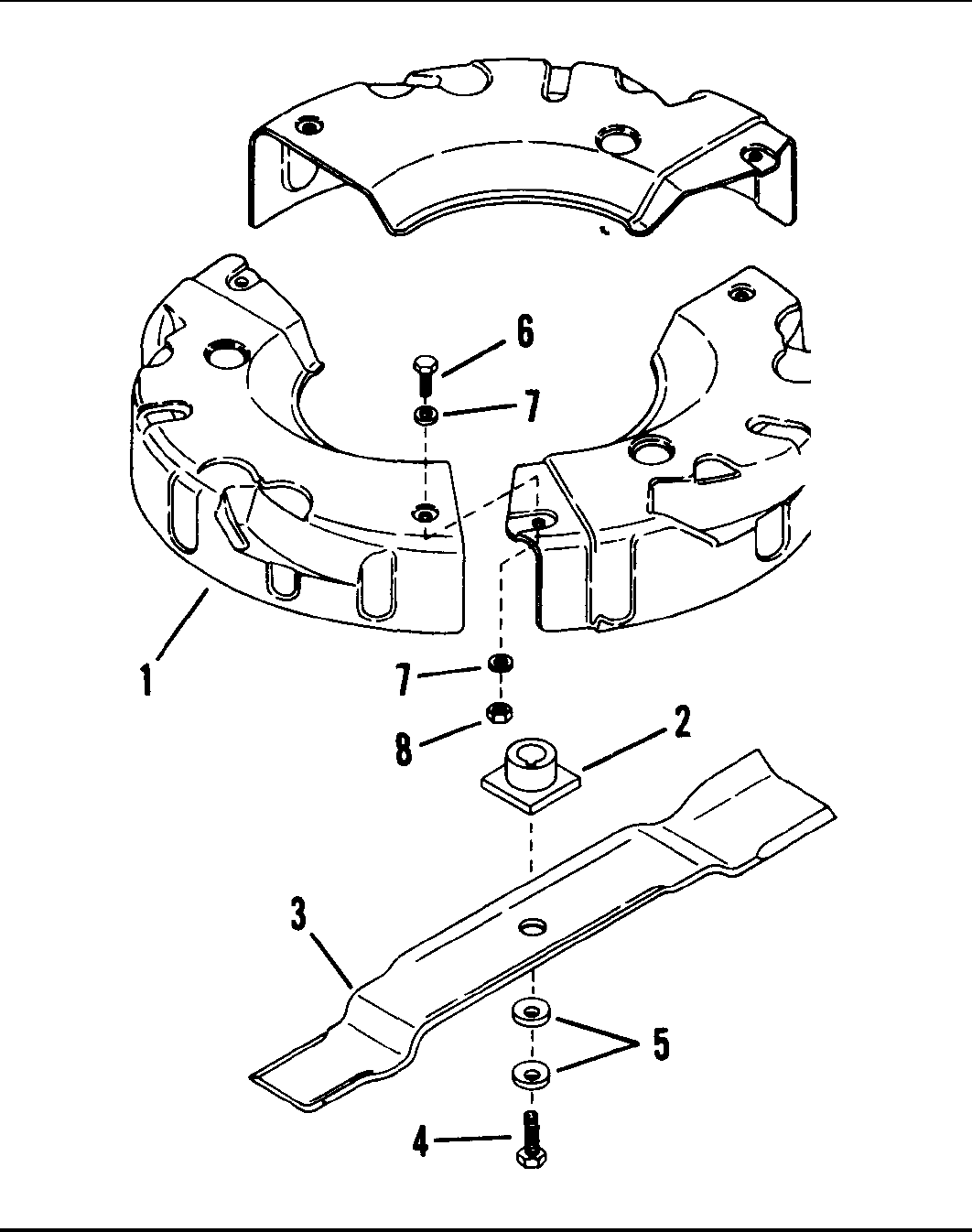 6
7
1
7
8
2
3
5
4