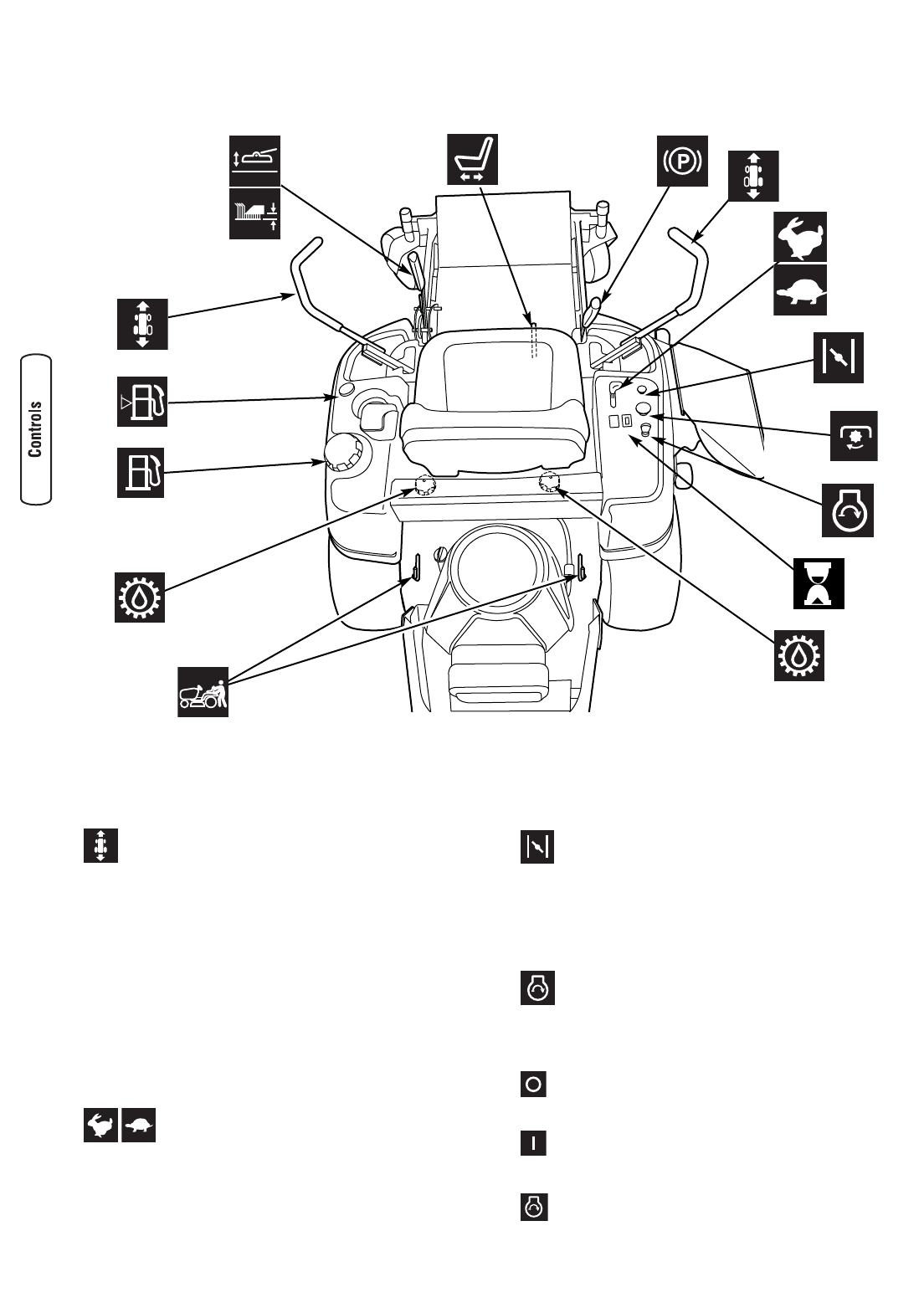 Controls

P