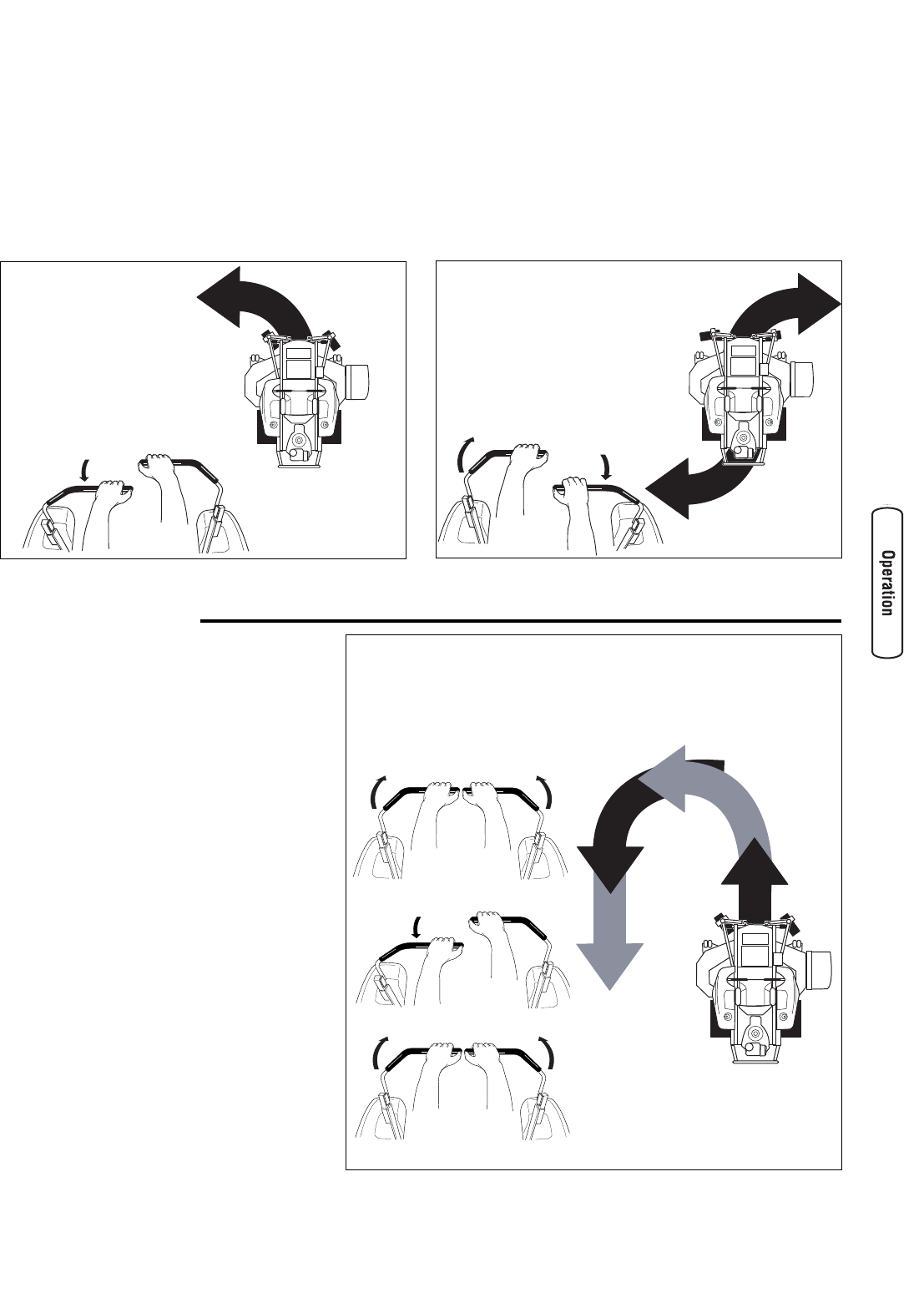 Operation