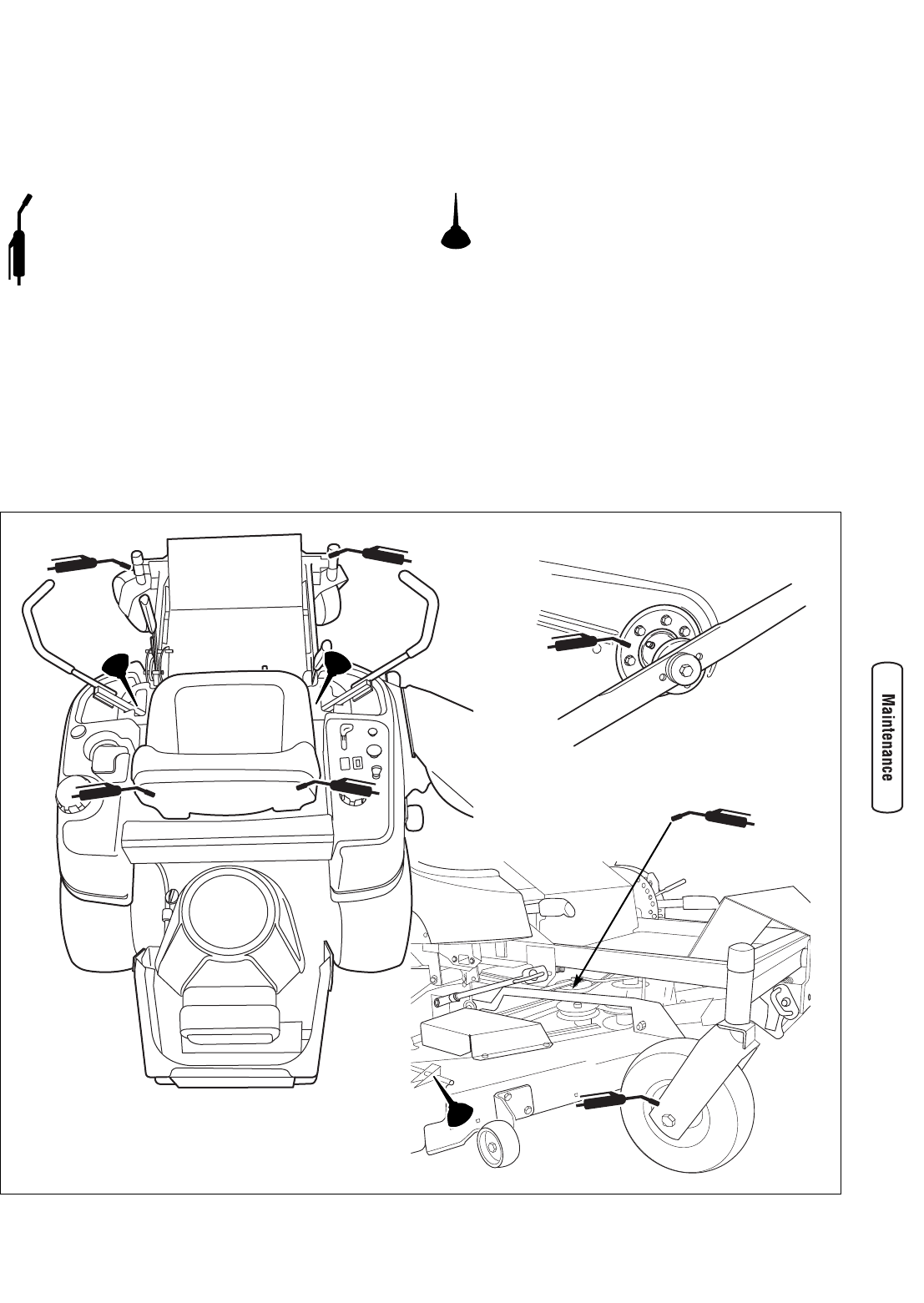 Maintenance