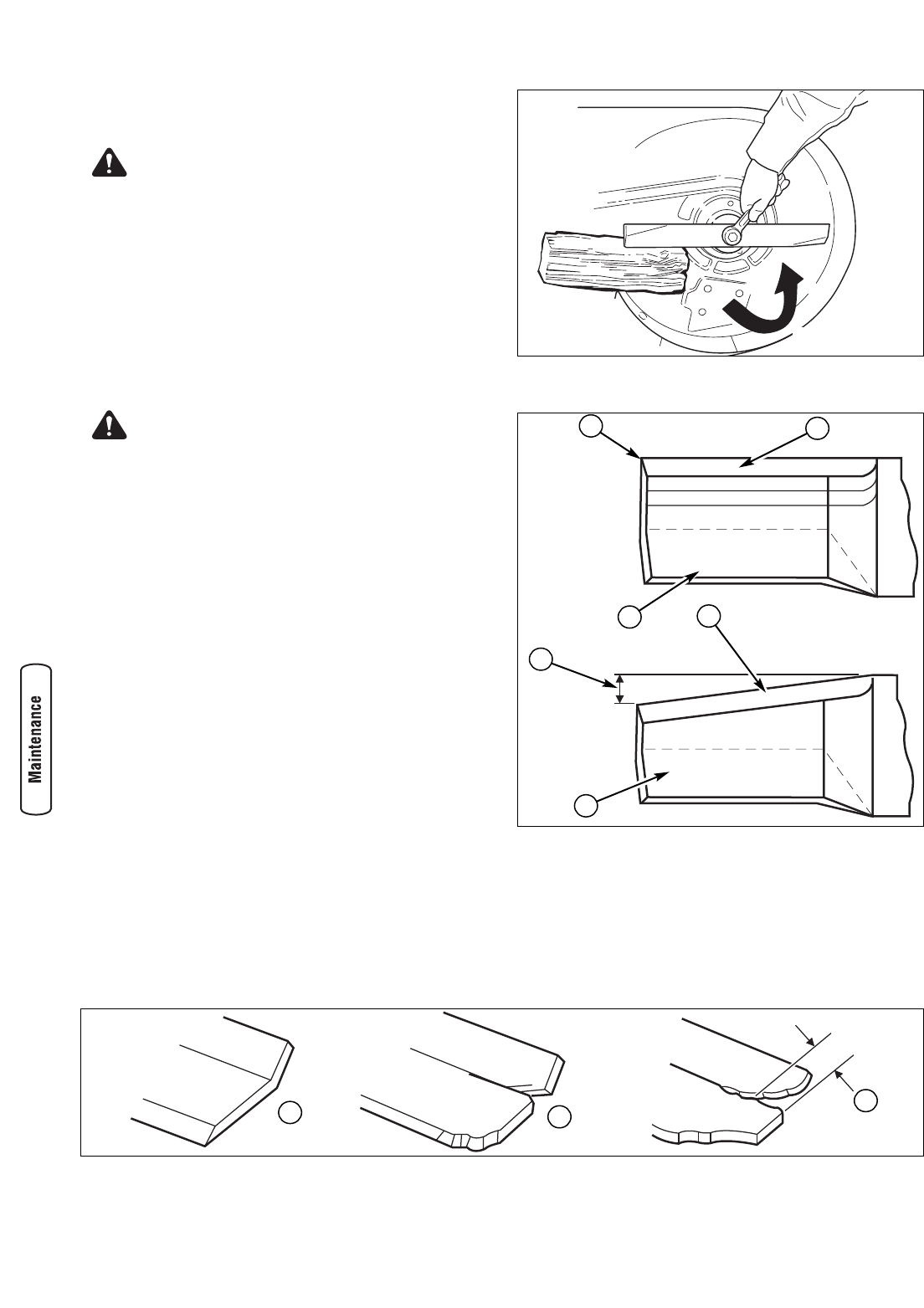 Maintenance