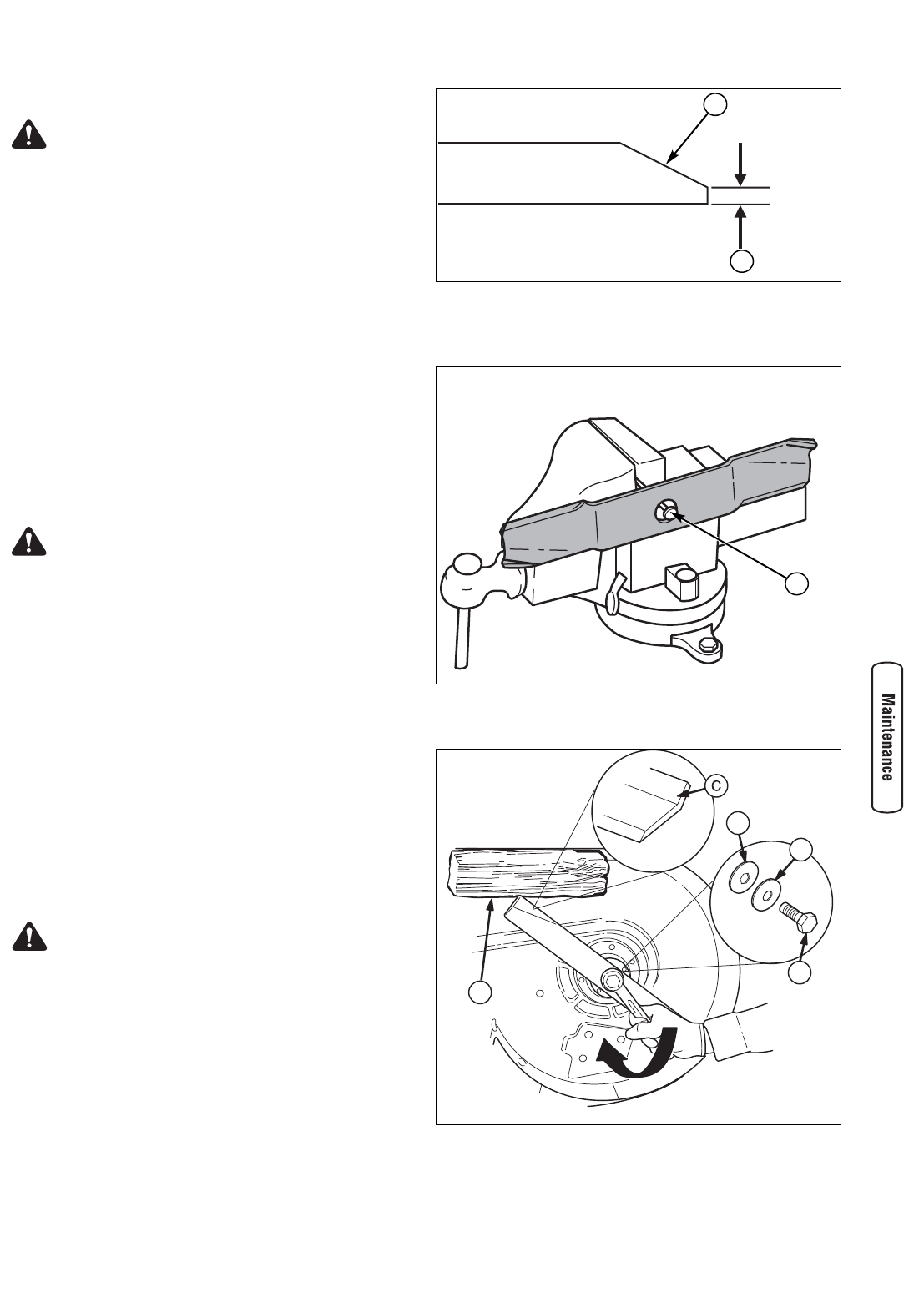 C

Maintenance