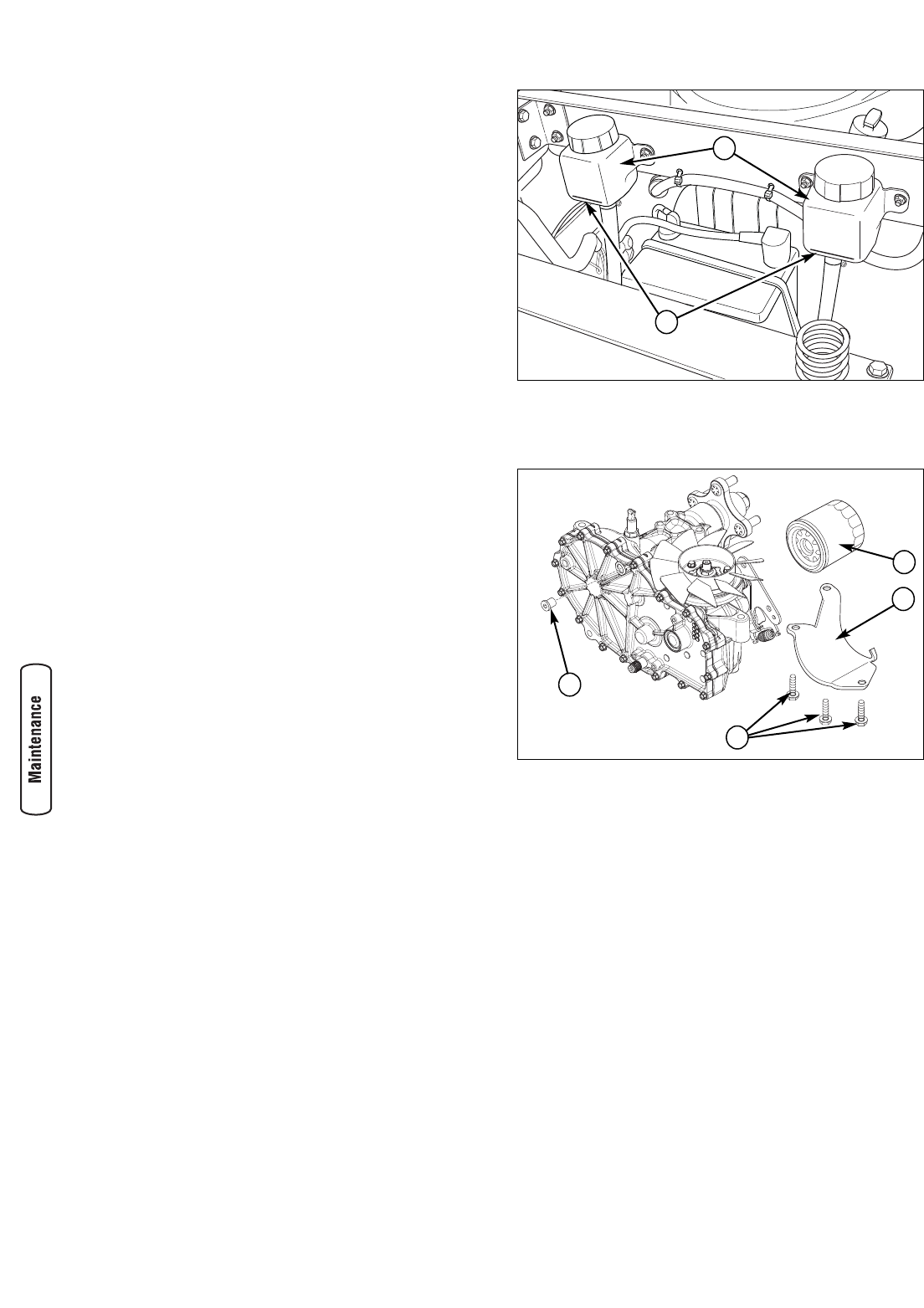 Maintenance