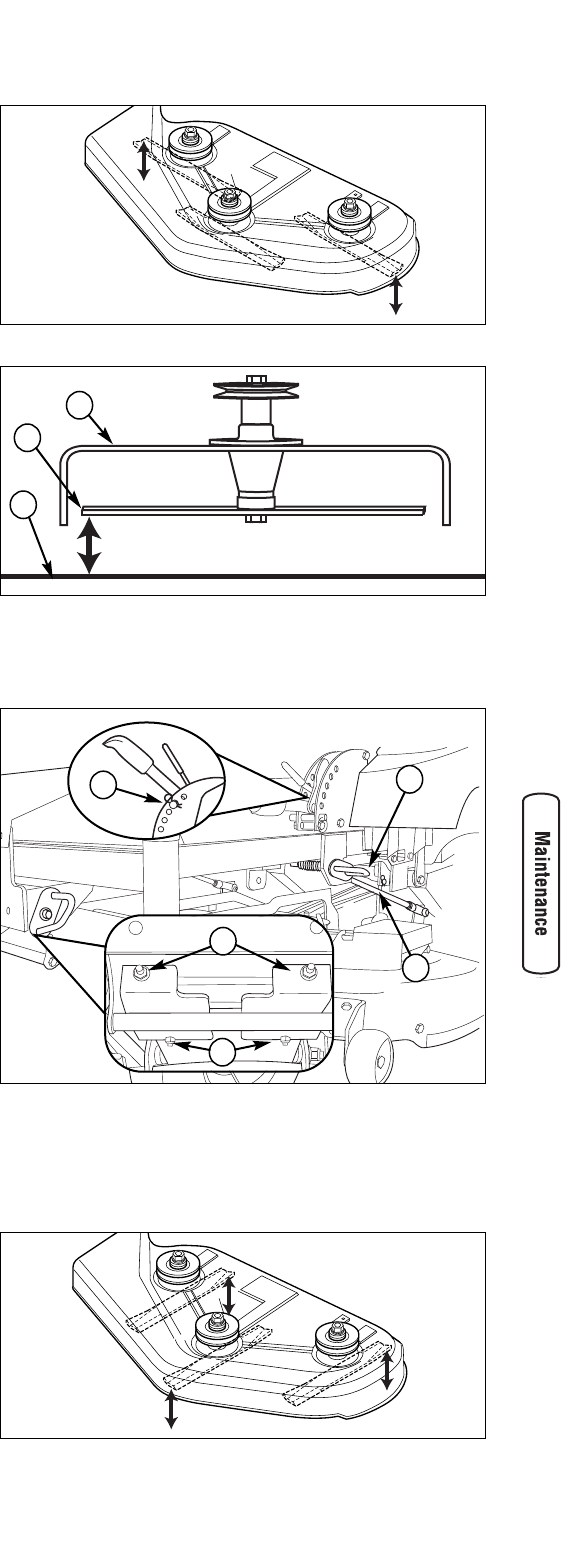 Maintenance