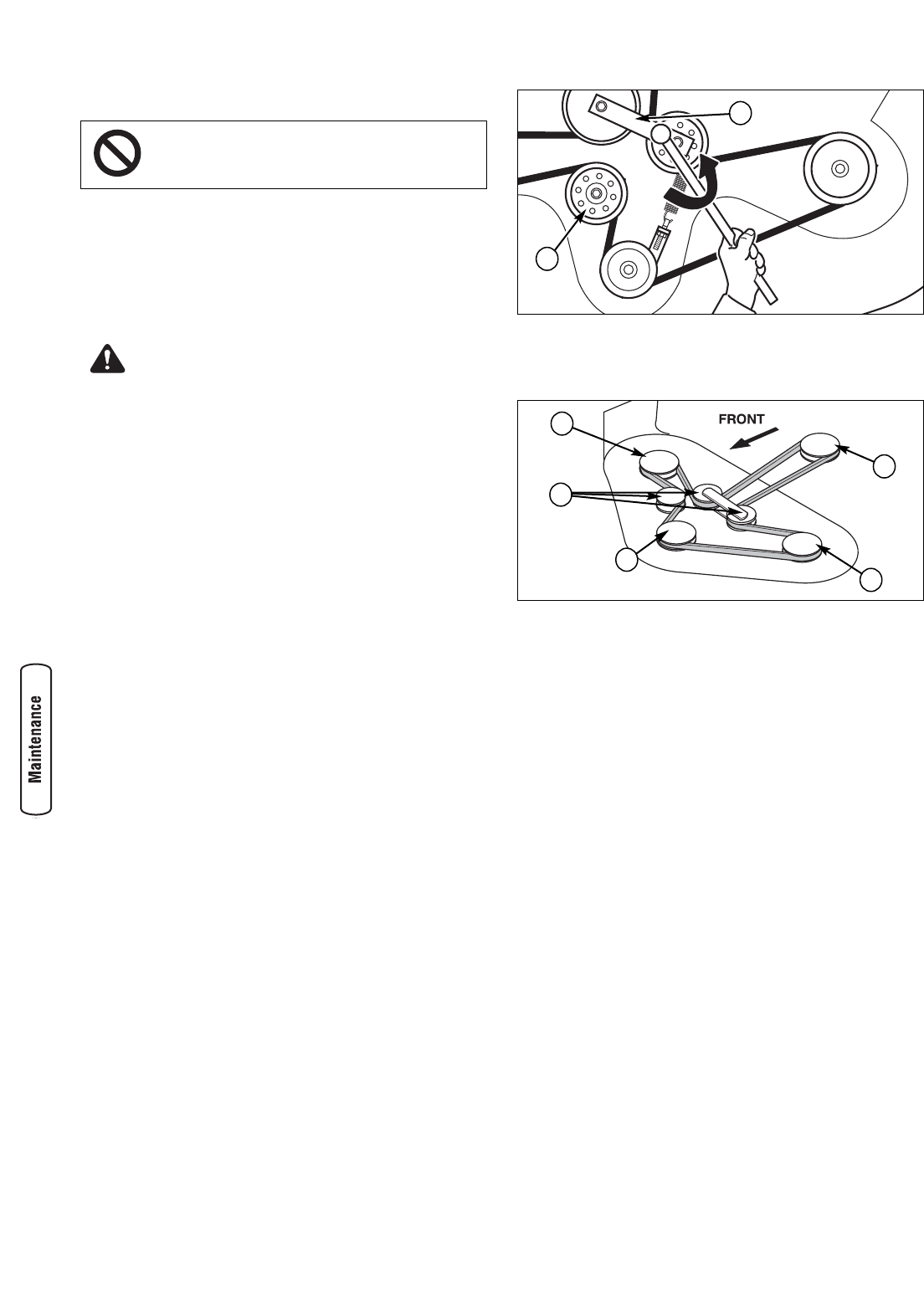 FRONT

Maintenance