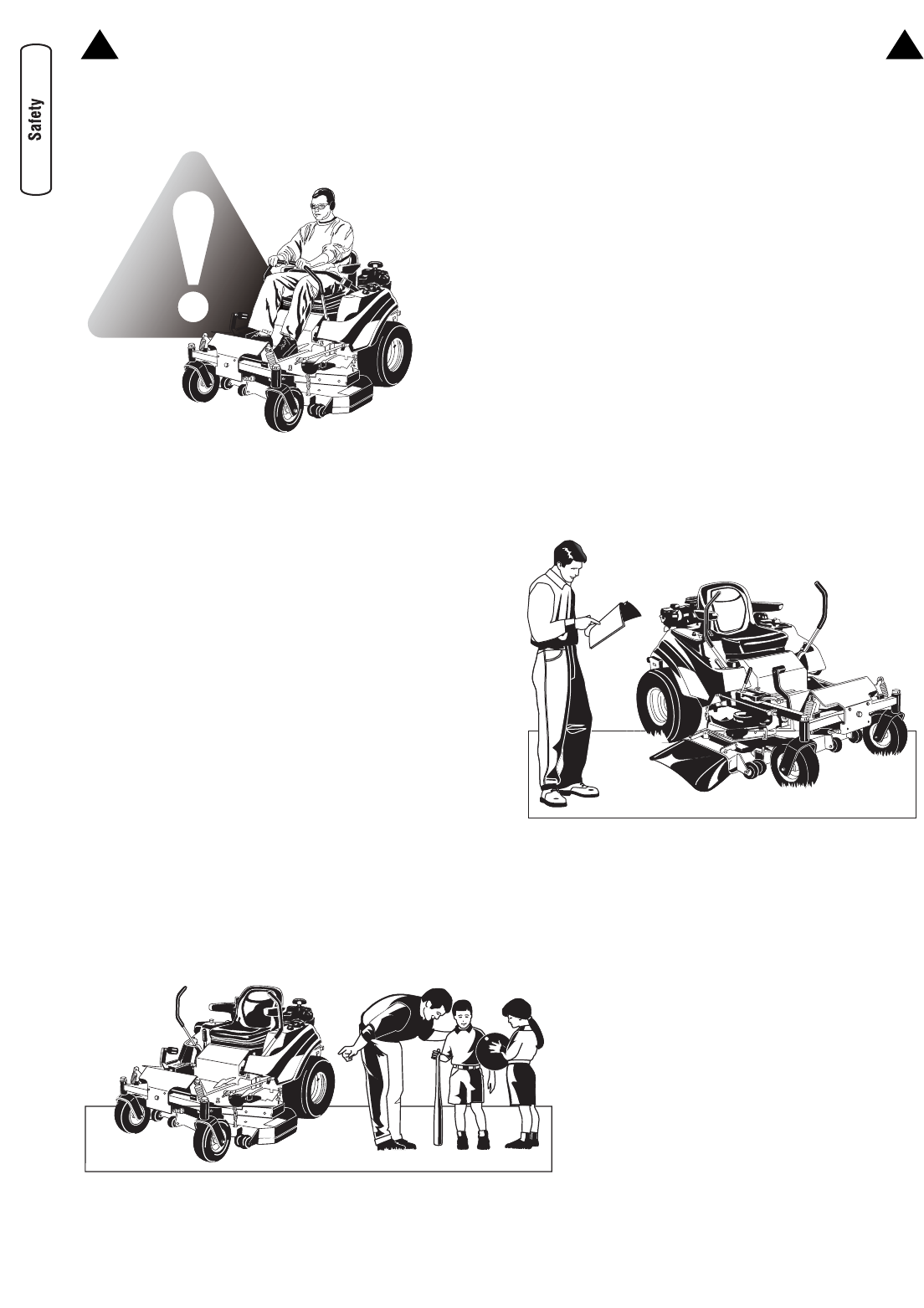 Safety