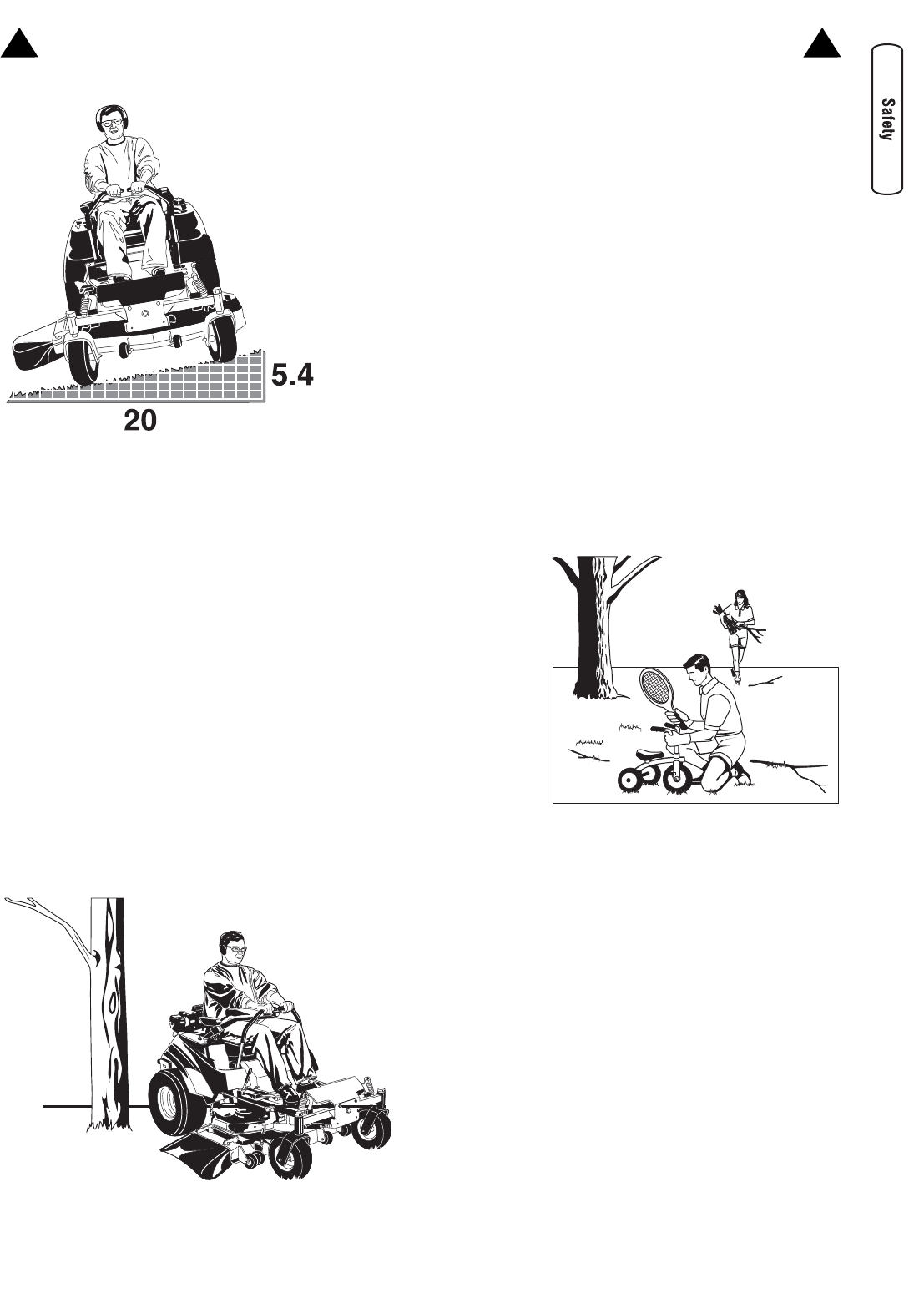 Safety

5.4

20